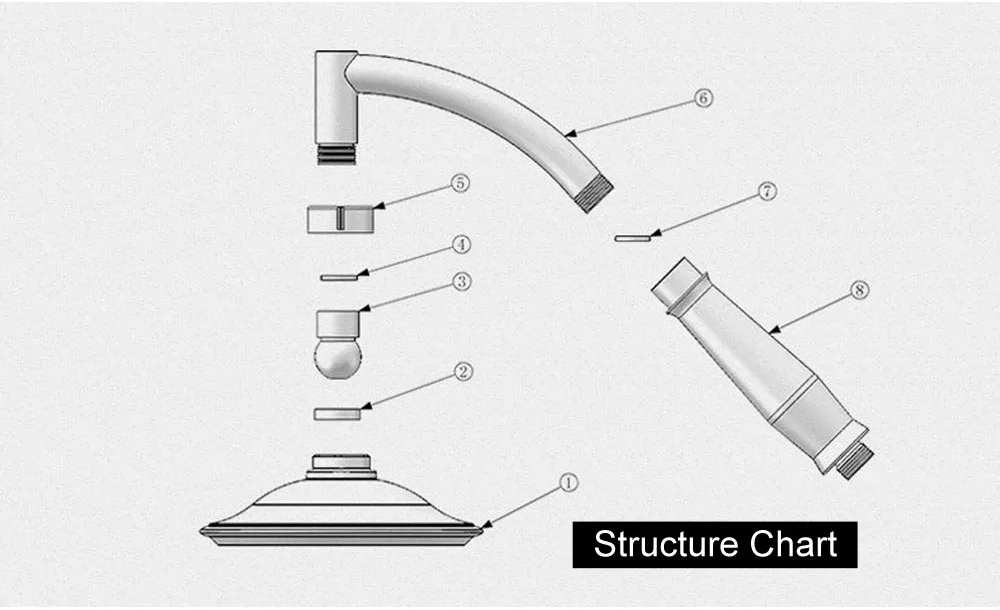 ⑥
⑤
⑦
④
③
⑧
②
①
Structure Chart