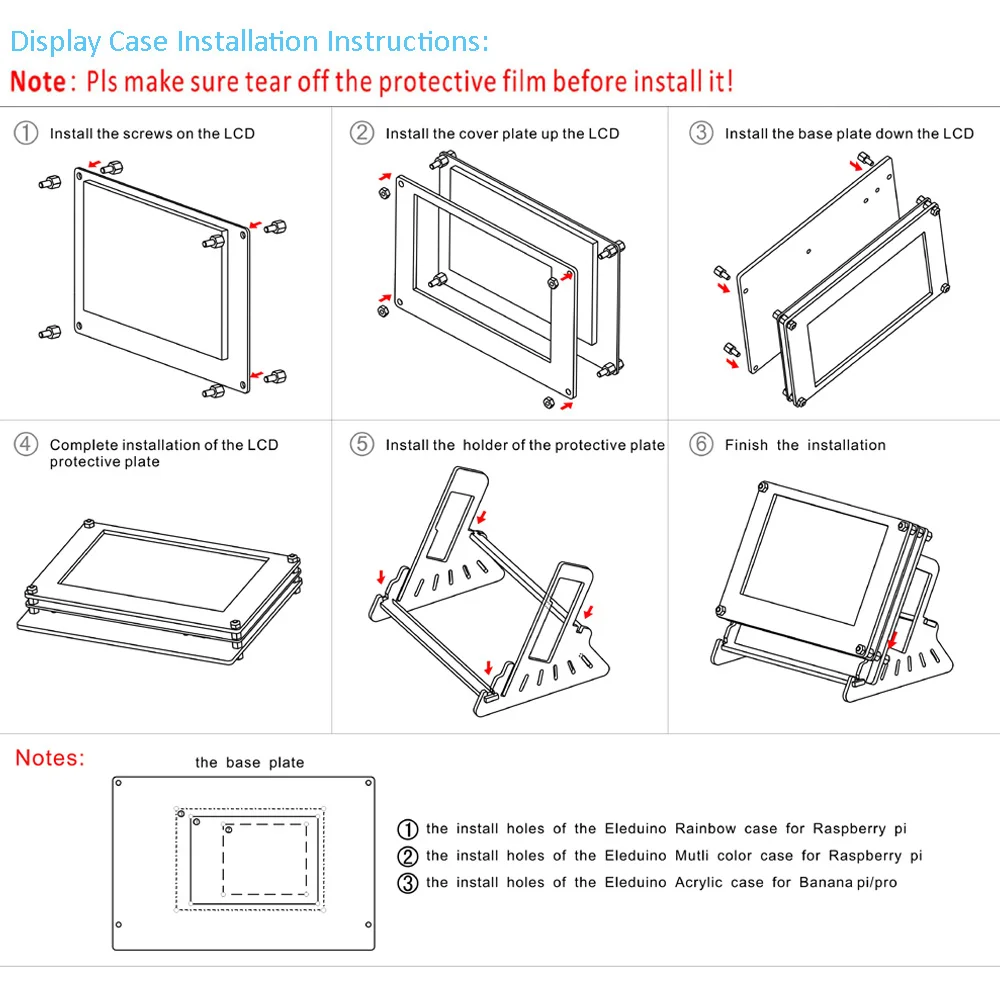 Display Case Installation Instructions:
Note: Pls make sure tear off the protective film before install it!

① Install the screws on the LCD

② Install the cover plate up the LCD

③ Install the base plate down the LCD

④ Complete installation of the LCD protective plate

⑤ Install the holder of the protective plate

⑥ Finish the installation

Notes:

the base plate

① the install holes of the Eleduino Rainbow case for Raspberry pi
② the install holes of the Eleduino Mutli color case for Raspberry pi
③ the install holes of the Eleduino Acrylic case for Banana pi/pro