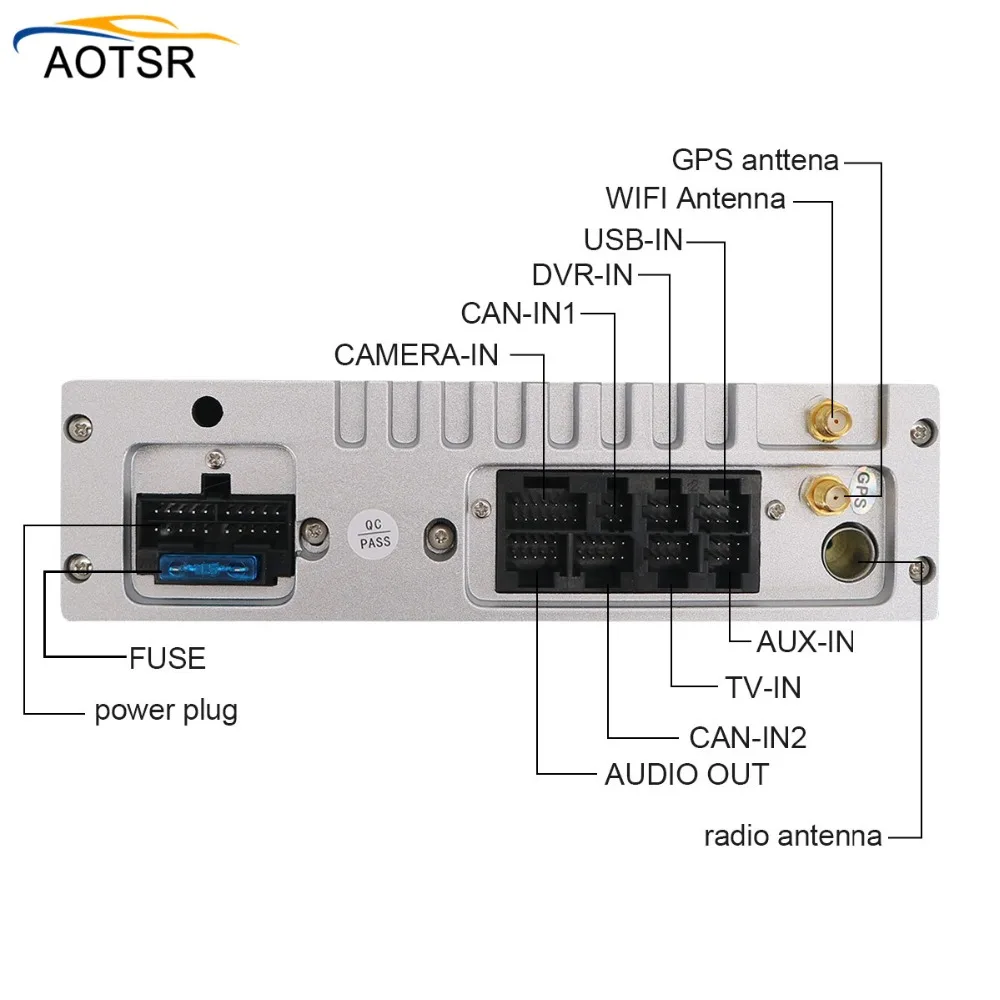 AOTSR

GPS anttena
WIFI Antenna
USB-IN
DVR-IN
CAN-IN1
CAMERA-IN

QC
PASS

GPS

FUSE
power plug

AUX-IN
TV-IN
CAN-IN2
AUDIO OUT
radio antenna