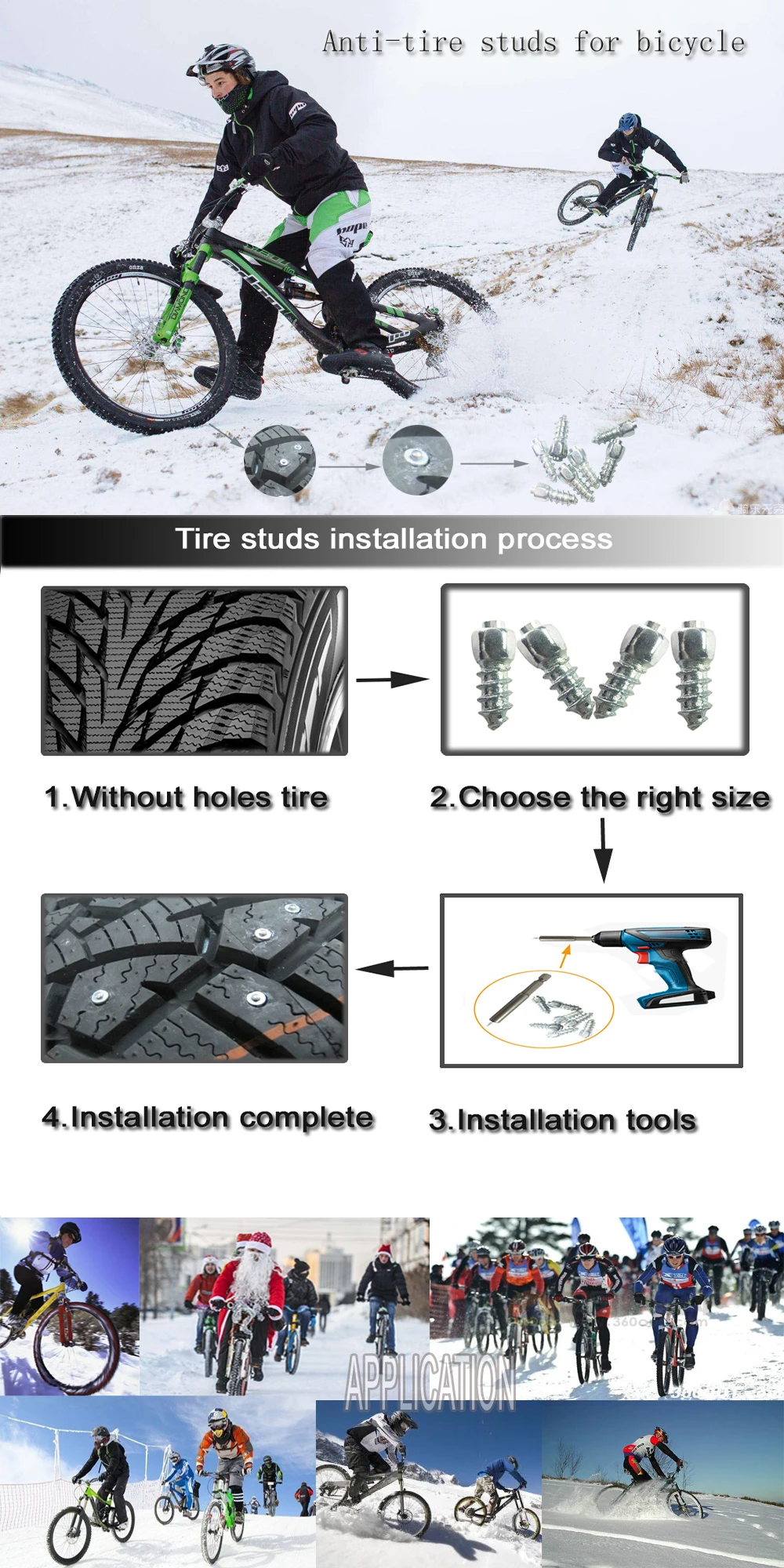 Anti-tire studs for bicycle

Tire studs installation process

1.Without holes tire

2.Choose the right size

4.Installation complete

3.Installation tools

APPLICATION