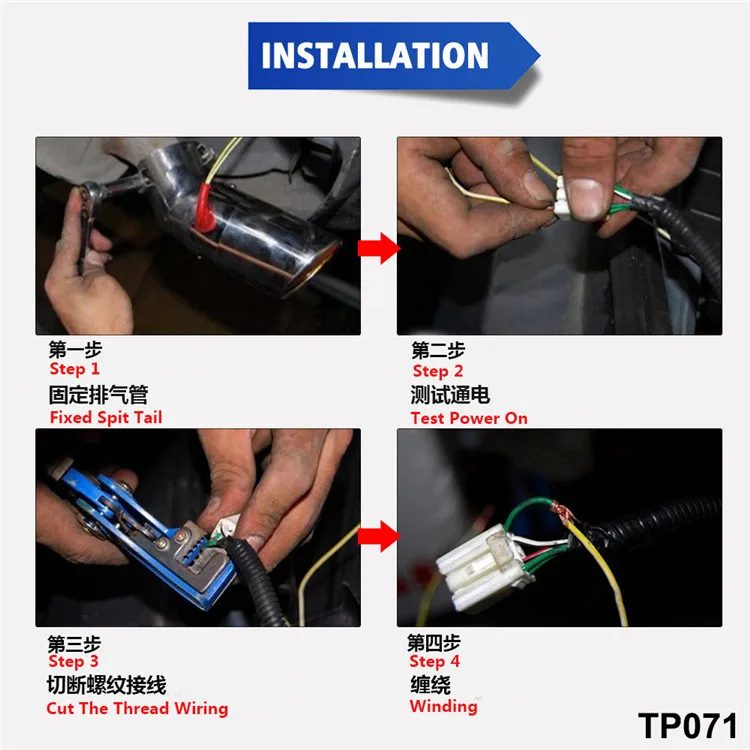 INSTALLATION

第一步
Step 1
固定排气管
Fixed Spit Tail

第二步
Step 2
测试通电
Test Power On

第三步
Step 3
切断螺纹接线
Cut The Thread Wiring

第四步
Step 4
缠绕
Winding

TP071