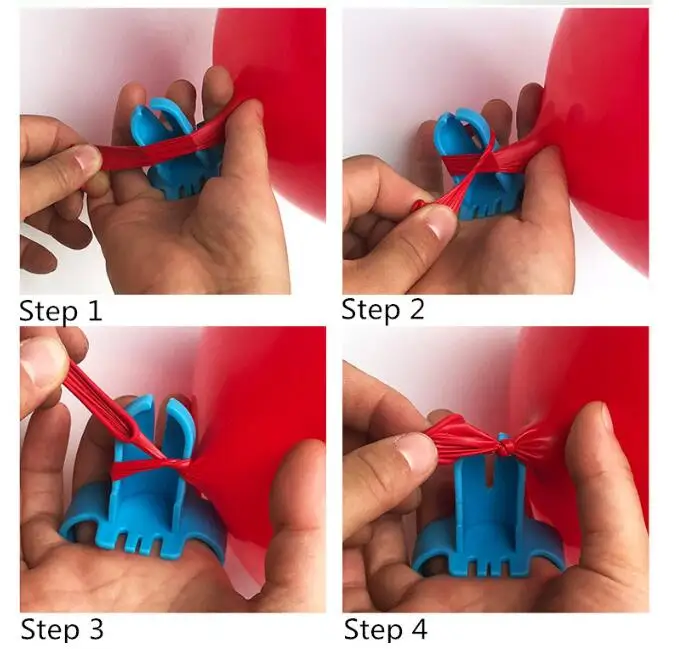 Step 1

Step 2

Step 3

Step 4