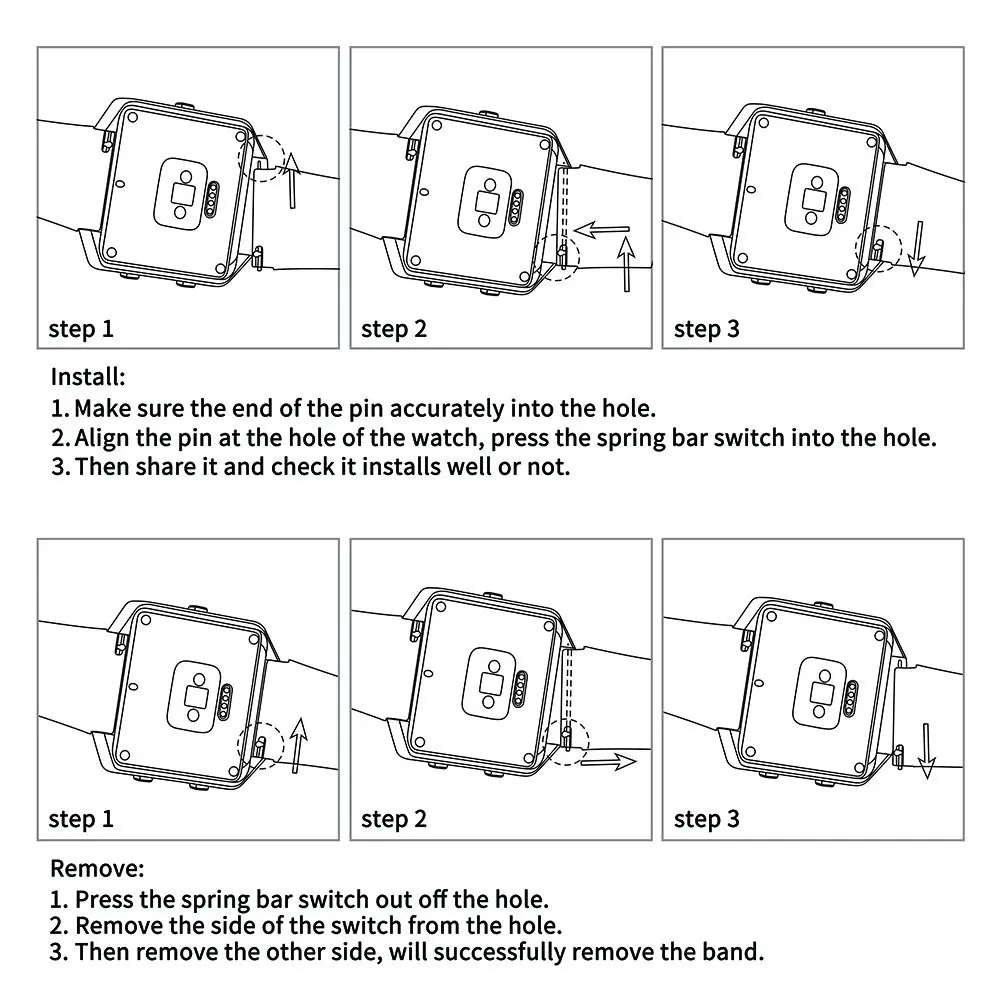 step 1

step 2

step 3

Install:
1. Make sure the end of the pin accurately into the hole.
2. Align the pin at the hole of the watch, press the spring bar switch into the hole.
3. Then share it and check it installs well or not.

step 1

step 2

step 3

Remove:
1. Press the spring bar switch out off the hole.
2. Remove the side of the switch from the hole.
3. Then remove the other side, will successfully remove the band.