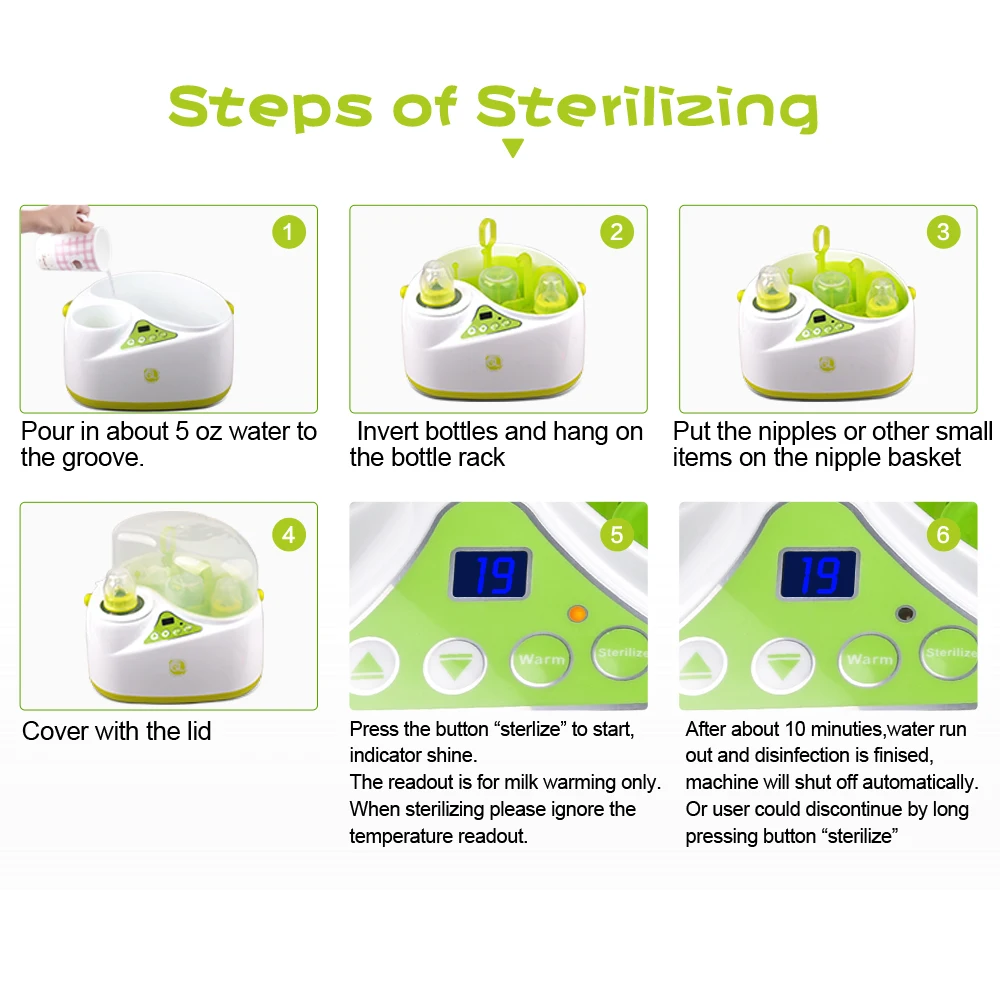 Steps of Sterilizing

1

Pour in about 5 oz water to the groove.

2

Invert bottles and hang on the bottle rack

3

Put the nipples or other small items on the nipple basket

4

Cover with the lid

5

19

Warm

Sterilize

Press the button “sterlize” to start, indicator shine.
The readout is for milk warming only. When sterilizing please ignore the temperature readout.

6

19

Warm

Sterilize

After about 10 minuties,water run out and disinfection is finised, machine will shut off automatically. Or user could discontinue by long pressing button “sterilize”