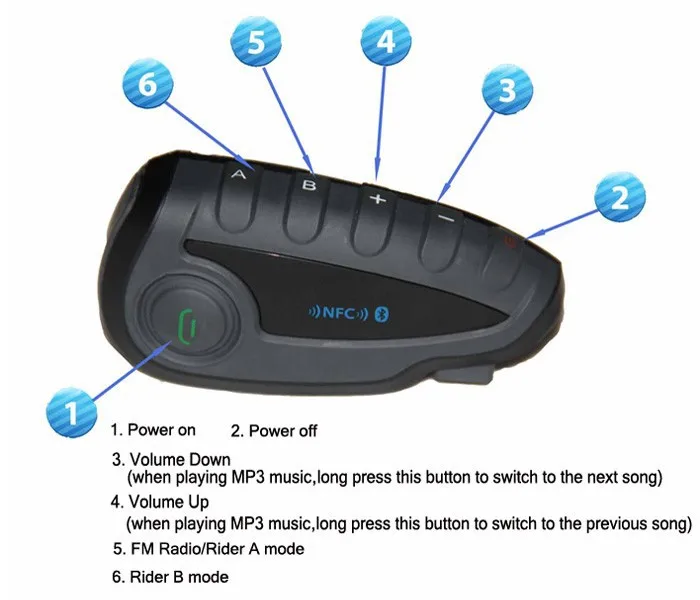 6

5

4

3

2

A

B

+

−

NFC

1

1. Power on 2. Power off

3. Volume Down
(when playing MP3 music,long press this button to switch to the next song)

4. Volume Up
(when playing MP3 music,long press this button to switch to the previous song)

5. FM Radio/Rider A mode

6. Rider B mode