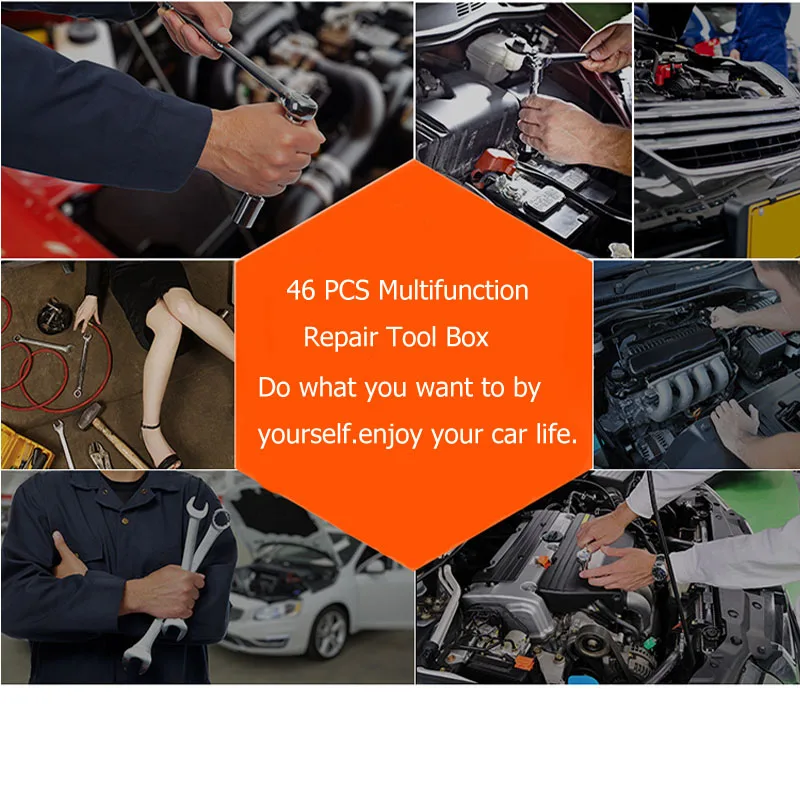 46 PCS Multifunction
Repair Tool Box
Do what you want to by yourself.enjoy your car life.