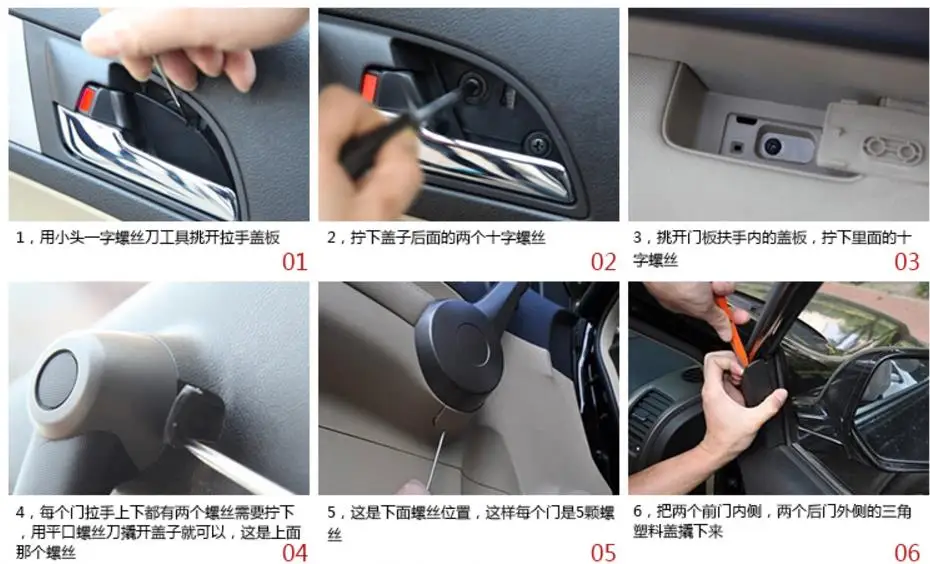 1，用小头一字螺丝刀工具挑开拉手盖板

01

2，拧下盖子后面的两个十字螺丝

02

3，挑开门板扶手内的盖板，拧下里面的十字螺丝

03

4，每个门拉手上下都有两个螺丝需要拧下，用平口螺丝刀撬开盖子就可以，这是上面那个螺丝

04

5，这是下面螺丝位置，这样每个门是5颗螺丝

05

6，把两个前门内侧，两个后门外侧的三角塑料盖撬下来

06