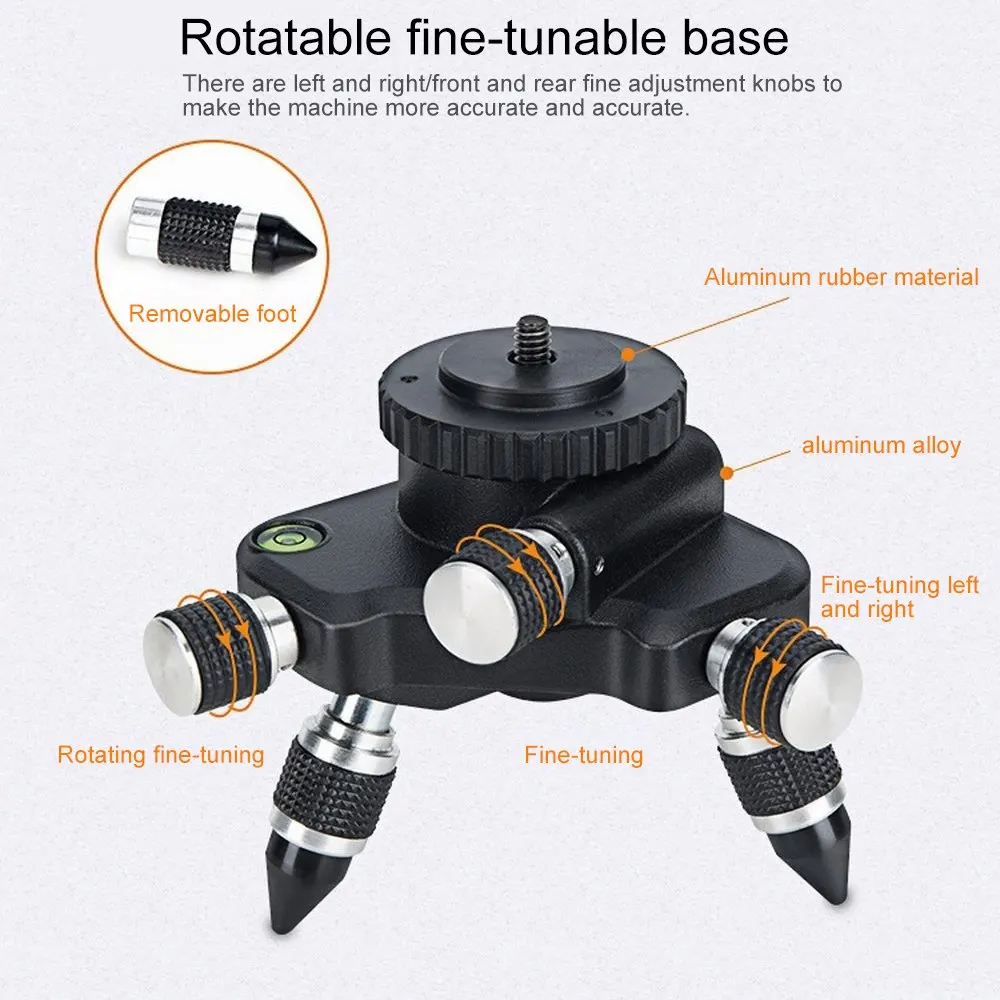 Rotatable fine-tunable base

There are left and right/front and rear fine adjustment knobs to make the machine more accurate and accurate.

Removable foot

Aluminum rubber material

aluminum alloy

Fine-tuning left and right

Rotating fine-tuning

Fine-tuning