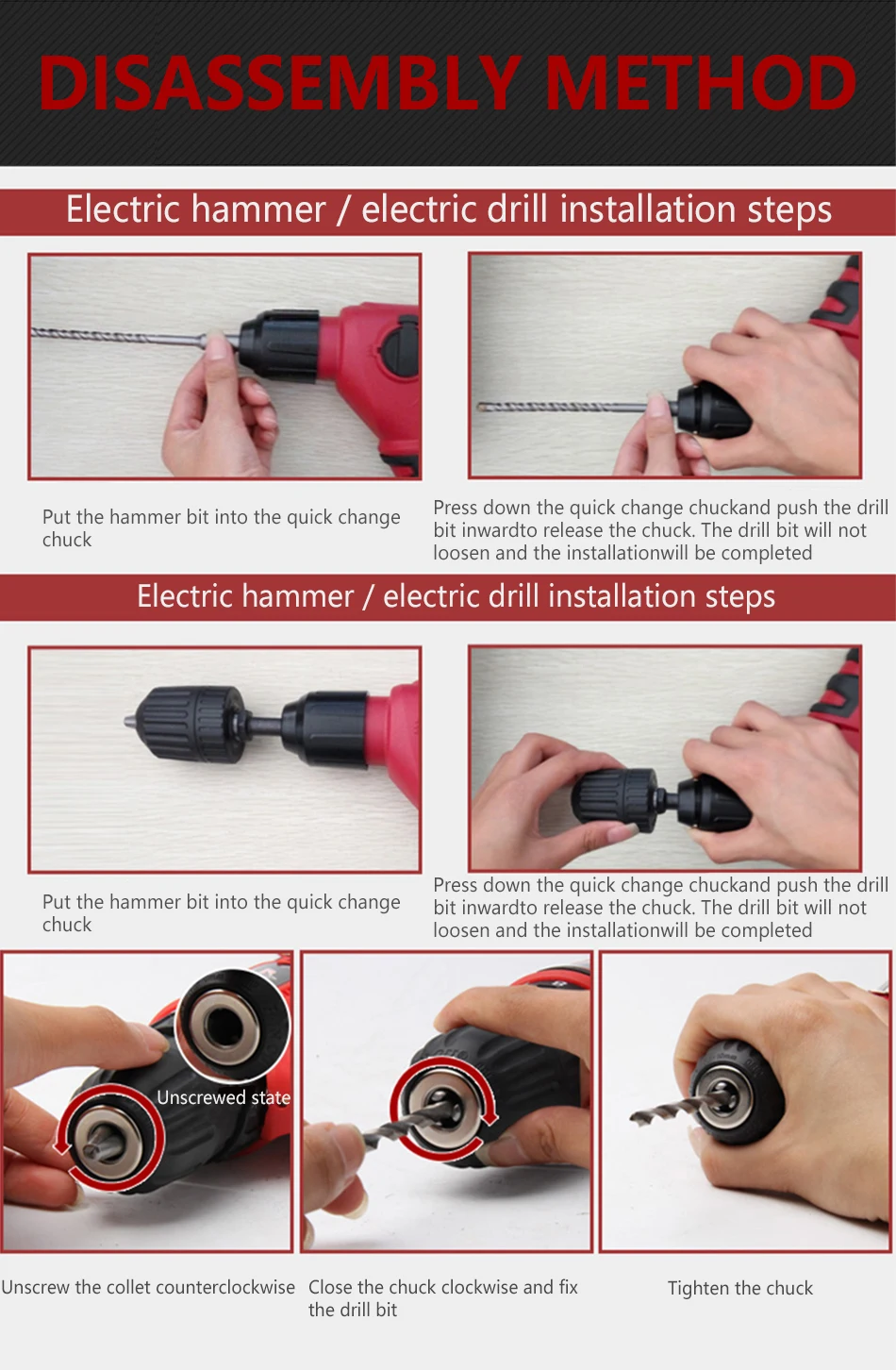 DISASSEMBLY METHOD

Electric hammer / electric drill installation steps

Put the hammer bit into the quick change chuck

Press down the quick change chuckand push the drill bit inwardto release the chuck. The drill bit will not loosen and the installationwill be completed

Electric hammer / electric drill installation steps

Put the hammer bit into the quick change chuck

Press down the quick change chuckand push the drill bit inwardto release the chuck. The drill bit will not loosen and the installationwill be completed

Unscrewed state

Unscrew the collet counterclockwise

Close the chuck clockwise and fix the drill bit

Tighten the chuck