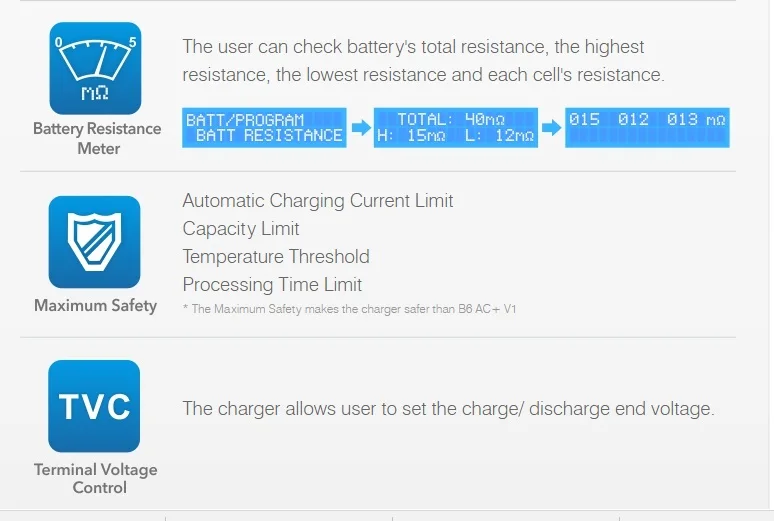 0 5
mΩ

Battery Resistance Meter

The user can check battery's total resistance, the highest resistance, the lowest resistance and each cell's resistance.

BATT/PROGRAM
BATT RESISTANCE

TOTAL: 40mΩ
H: 15mΩ L: 12mΩ

015 012 013 mΩ

Maximum Safety

Automatic Charging Current Limit
Capacity Limit
Temperature Threshold
Processing Time Limit

* The Maximum Safety makes the charger safer than B6 AC+ V1

TVC

Terminal Voltage Control

The charger allows user to set the charge/ discharge end voltage.