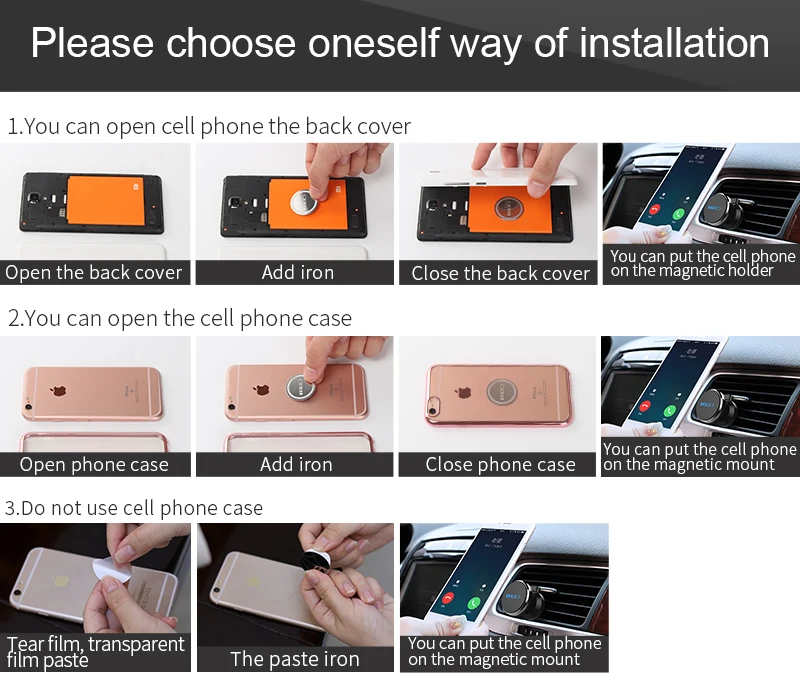 Please choose oneself way of installation

1.You can open cell phone the back cover

Open the back cover

Add iron

Close the back cover

You can put the cell phone on the magnetic holder

2.You can open the cell phone case

Open phone case

Add iron

Close phone case

You can put the cell phone on the magnetic mount

3.Do not use cell phone case

Tear film, transparent film paste

The paste iron

You can put the cell phone on the magnetic mount