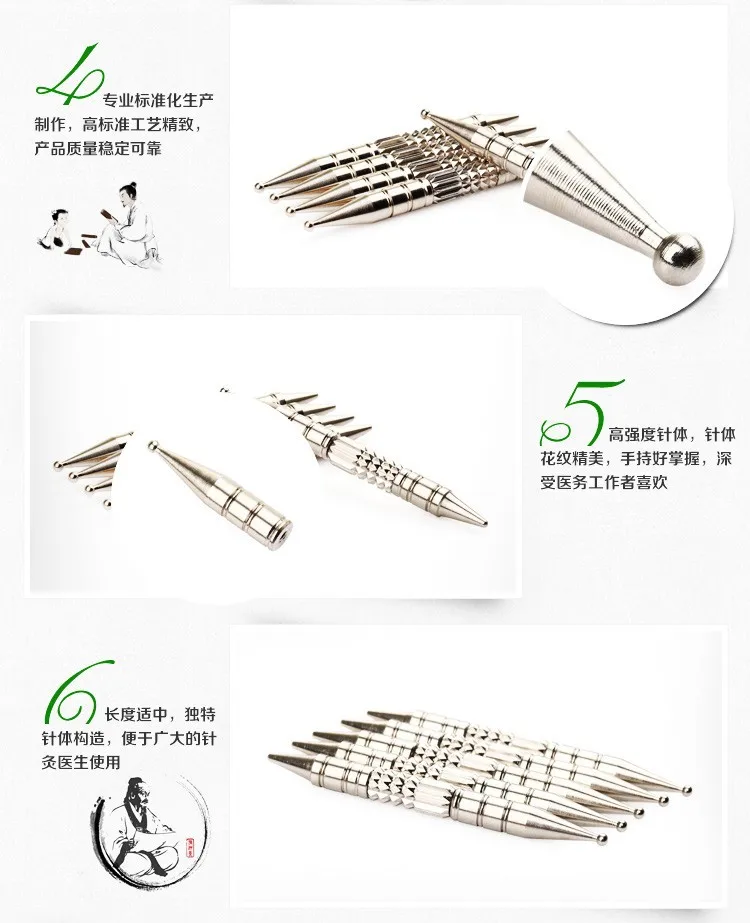 4 专业标准化生产制作，高标准工艺精致，产品质量稳定可靠

5 高强度针体，针体花纹精美，手持好掌握，深受医务工作者喜欢

6 长度适中，独特针体构造，便于广大的针灸医生使用