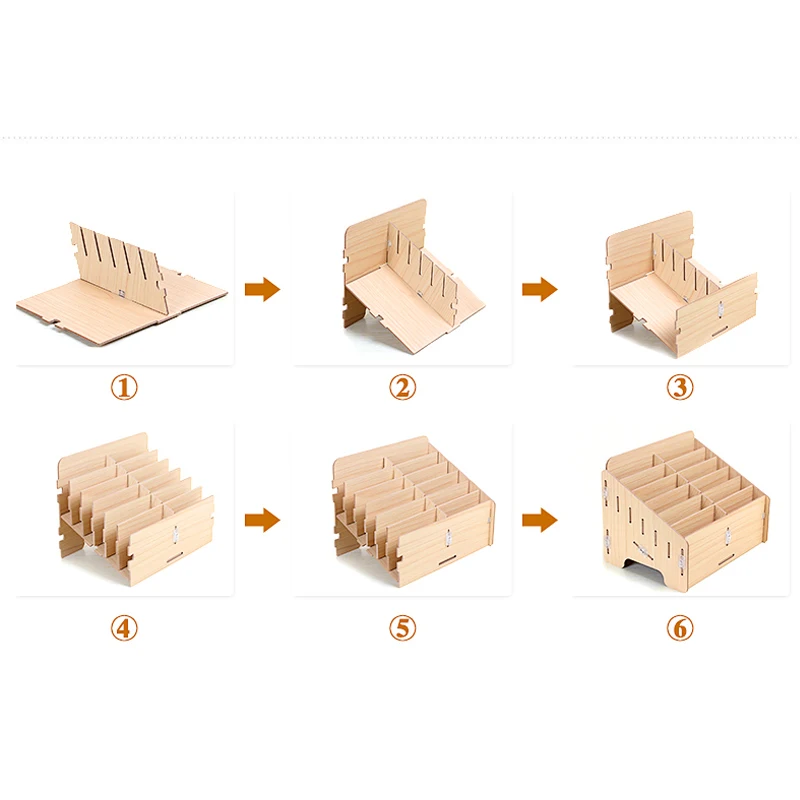 ①

②

③

④

⑤

⑥