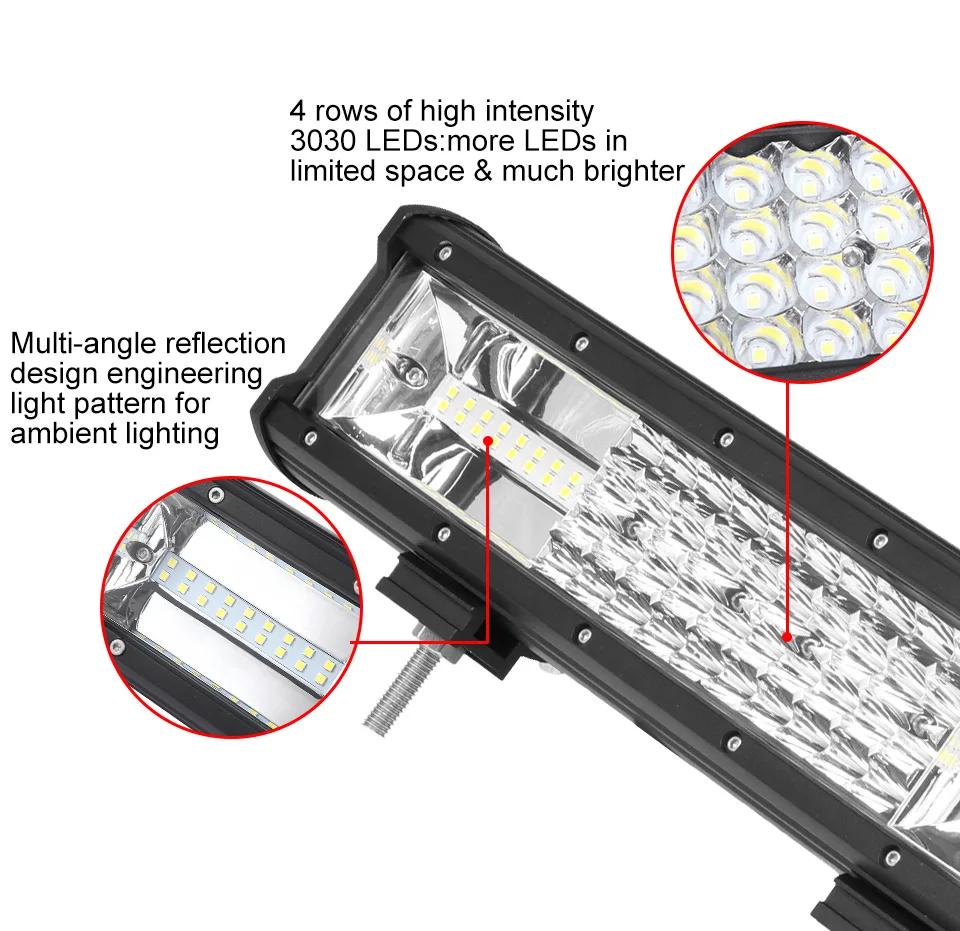 4 rows of high intensity 3030 LEDs:more LEDs in limited space & much brighter

Multi-angle reflection design engineering light pattern for ambient lighting