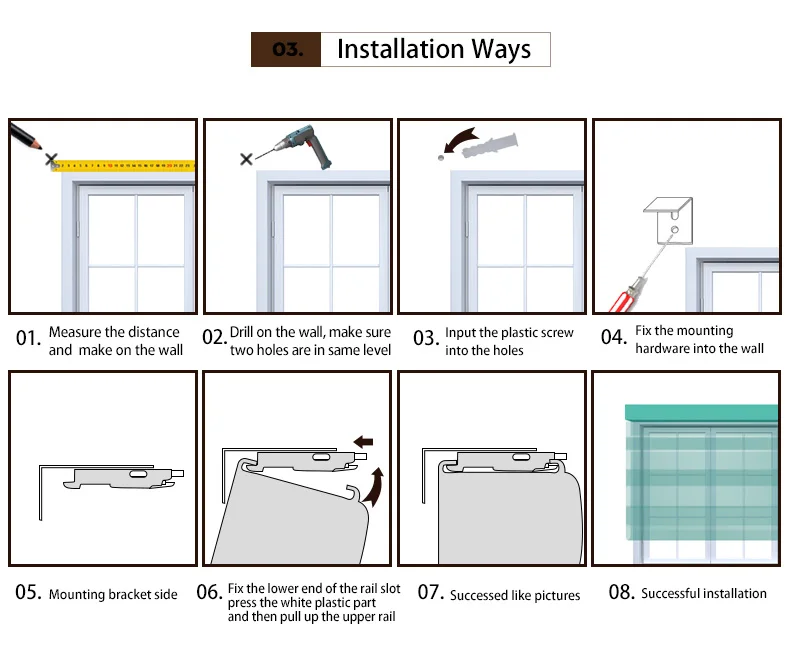 03. Installation Ways

01. Measure the distance and make on the wall

02. Drill on the wall, make sure two holes are in same level

03. Input the plastic screw into the holes

04. Fix the mounting hardware into the wall

05. Mounting bracket side

06. Fix the lower end of the rail slot press the white plastic part and then pull up the upper rail

07. Successed like pictures

08. Successful installation