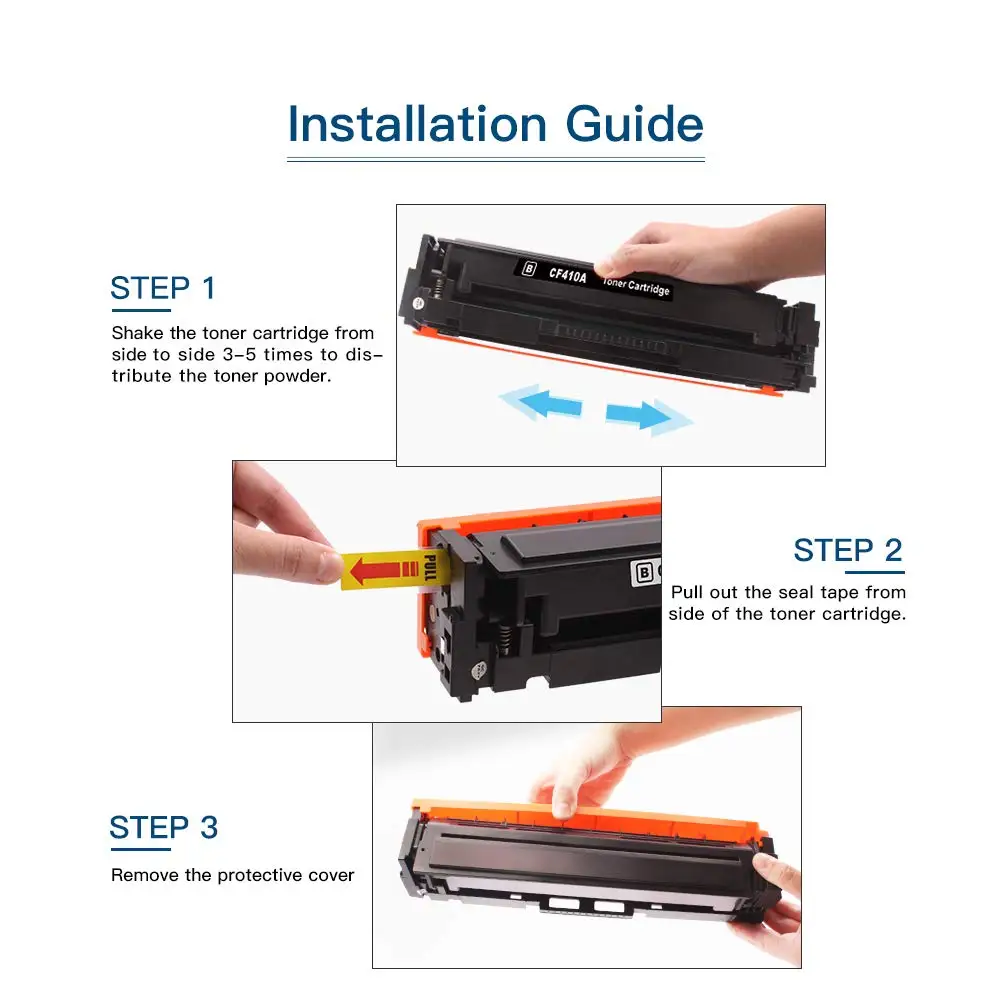 Installation Guide

STEP 1

Shake the toner cartridge from side to side 3-5 times to distribute the toner powder.

B CF410A Toner Cartridge

PULL

B

STEP 2

Pull out the seal tape from side of the toner cartridge.

STEP 3

Remove the protective cover