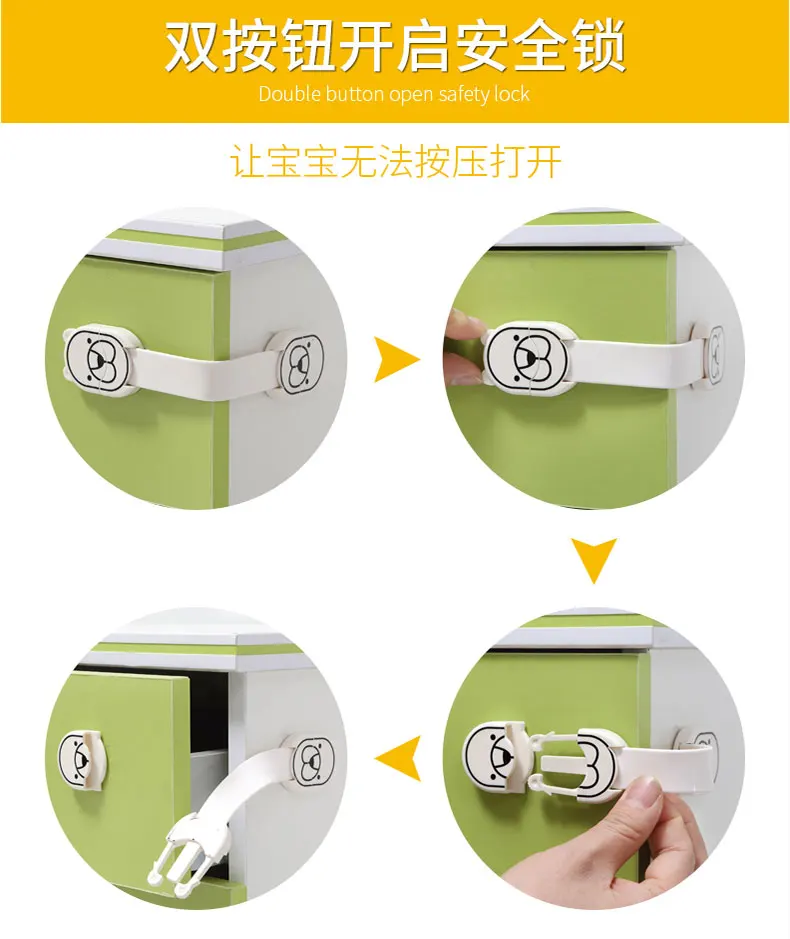 双按钮开启安全锁
Double button open safety lock

让宝宝无法按压打开