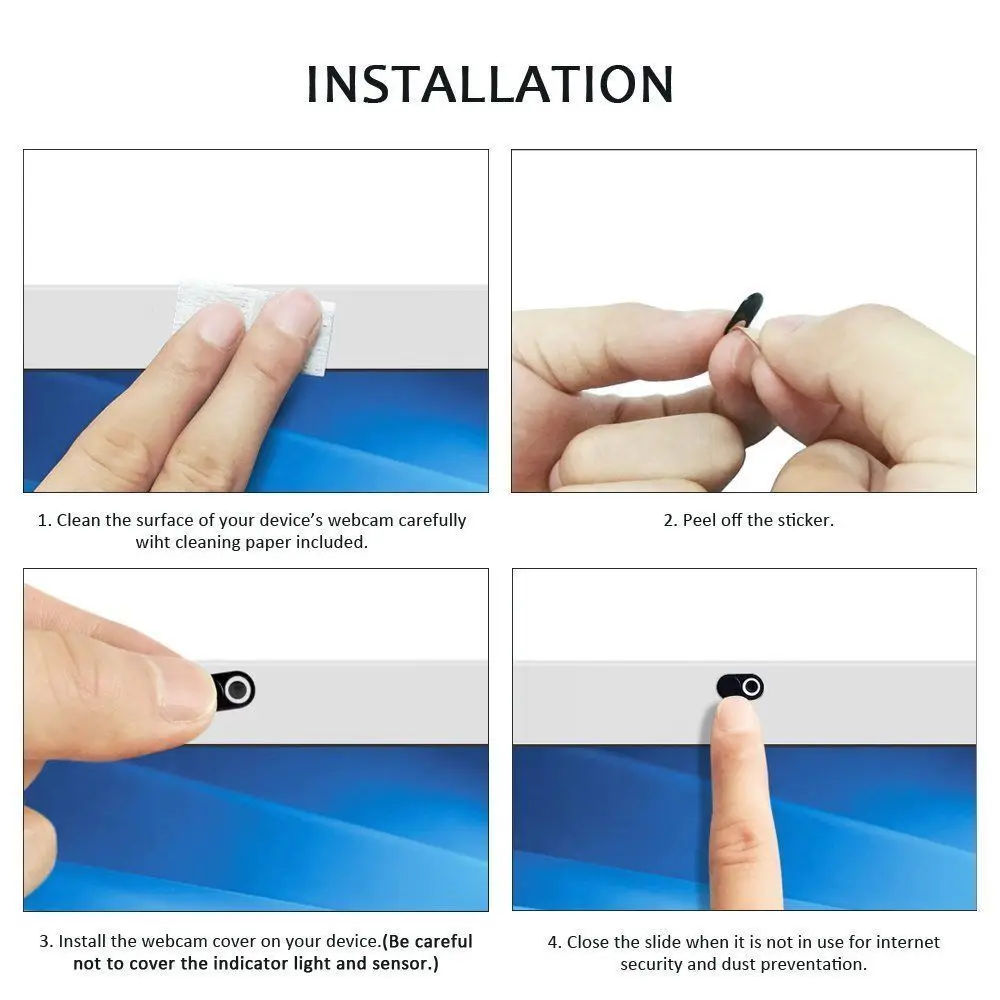 INSTALLATION

1. Clean the surface of your device's webcam carefully wiht cleaning paper included.

2. Peel off the sticker.

3. Install the webcam cover on your device.(Be careful not to cover the indicator light and sensor.)

4. Close the slide when it is not in use for internet security and dust preventation.