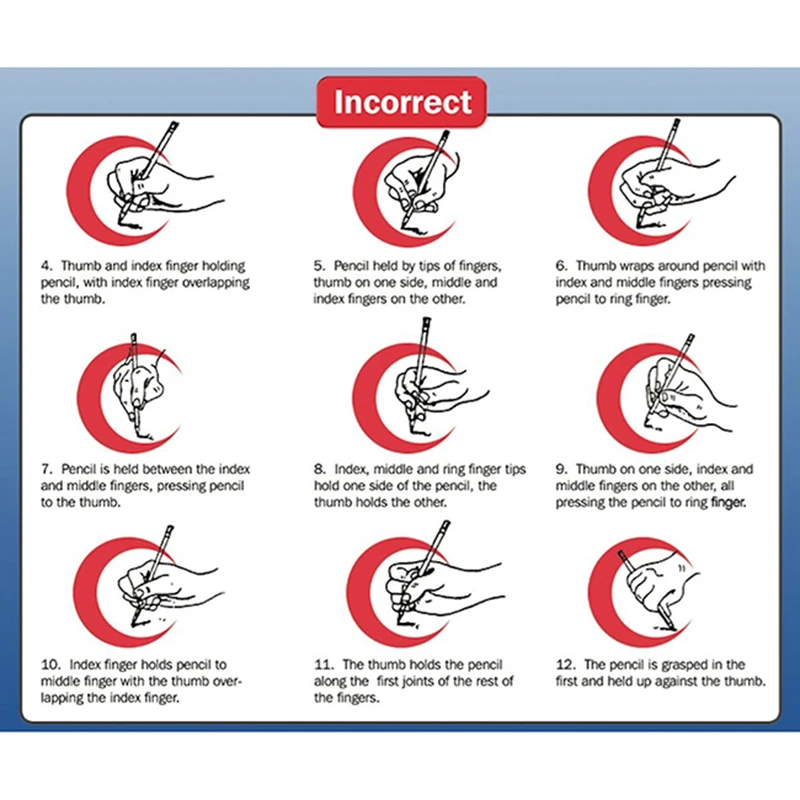 Incorrect

4. Thumb and index finger holding pencil, with index finger overlapping the thumb.

5. Pencil held by tips of fingers, thumb on one side, middle and index fingers on the other.

6. Thumb wraps around pencil with index and middle fingers pressing pencil to ring finger.

7. Pencil is held between the index and middle fingers, pressing pencil to the thumb.

8. Index, middle and ring finger tips hold one side of the pencil, the thumb holds the other.

9. Thumb on one side, index and middle fingers on the other, all pressing the pencil to ring finger.

10. Index finger holds pencil to middle finger with the thumb overlapping the index finger.

11. The thumb holds the pencil along the first joints of the rest of the fingers.

12. The pencil is grasped in the first and held up against the thumb.