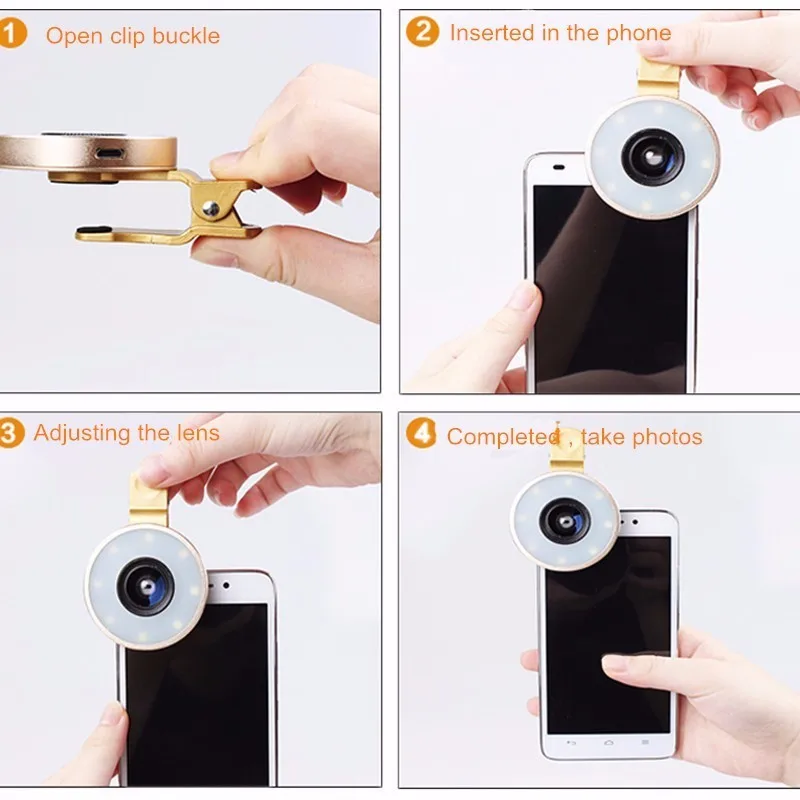 1 Open clip buckle

2 Inserted in the phone

3 Adjusting the lens

4 Completed , take photos