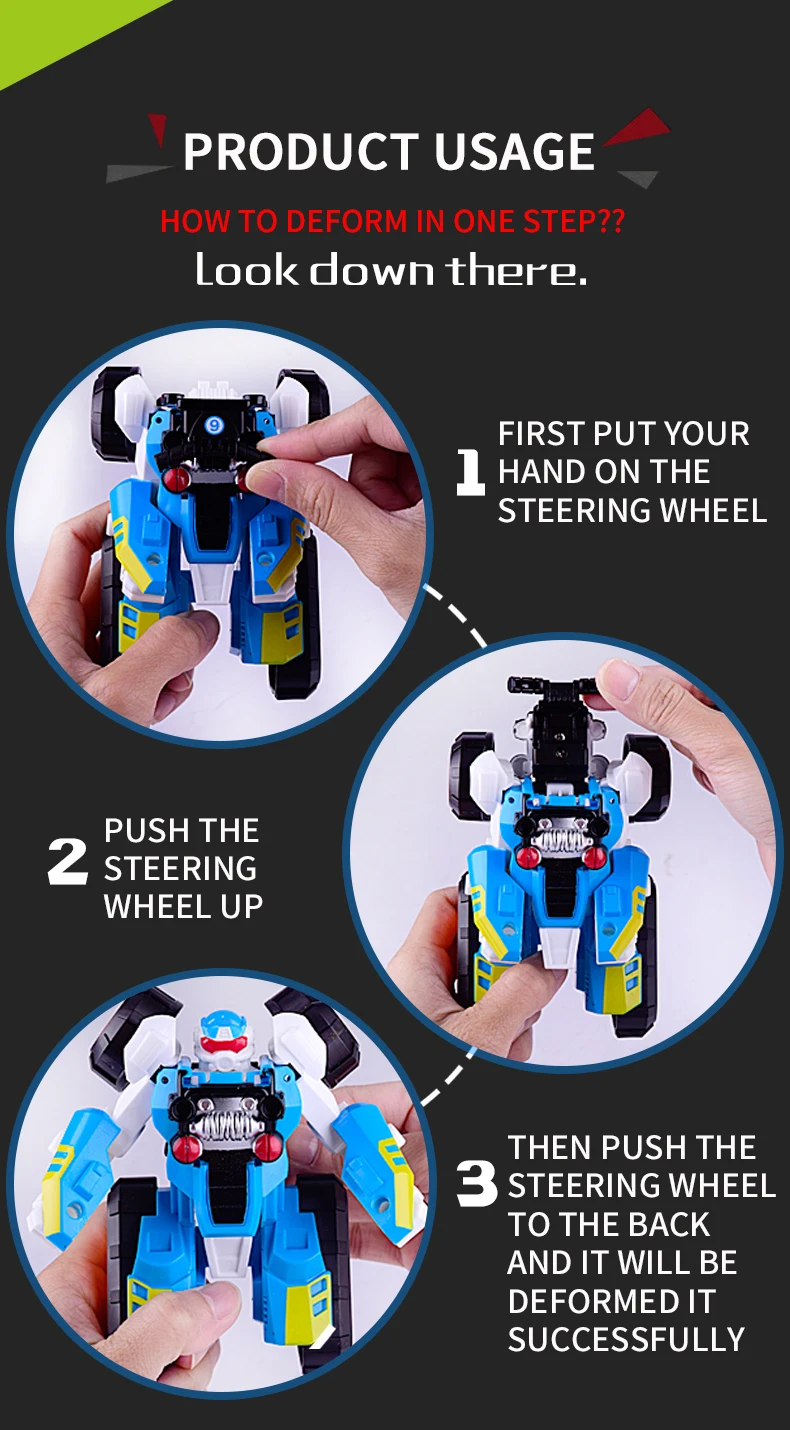 PRODUCT USAGE

HOW TO DEFORM IN ONE STEP??

Look down there.

9

1 FIRST PUT YOUR HAND ON THE STEERING WHEEL

2 PUSH THE STEERING WHEEL UP

3 THEN PUSH THE STEERING WHEEL TO THE BACK AND IT WILL BE DEFORMED IT SUCCESSFULLY