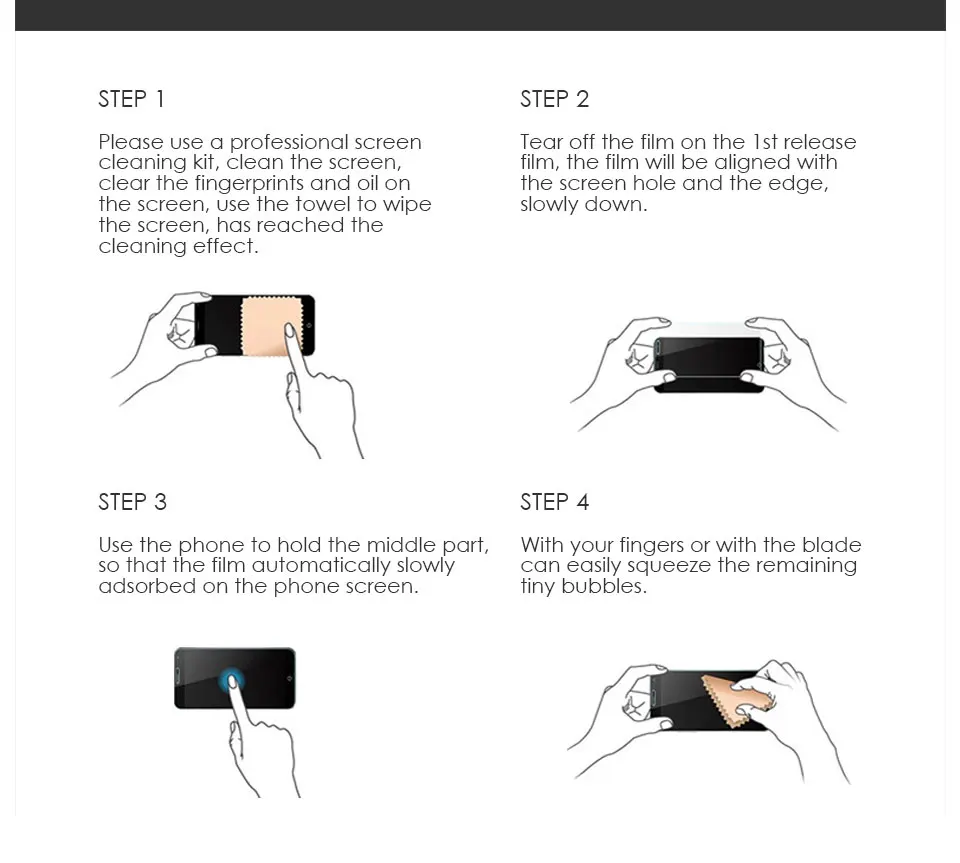 STEP 1

Please use a professional screen cleaning kit, clean the screen, clear the fingerprints and oil on the screen, use the towel to wipe the screen, has reached the cleaning effect.

STEP 2

Tear off the film on the 1st release film, the film will be aligned with the screen hole and the edge, slowly down.

STEP 3

Use the phone to hold the middle part, so that the film automatically slowly adsorbed on the phone screen.

STEP 4

With your fingers or with the blade can easily squeeze the remaining tiny bubbles.