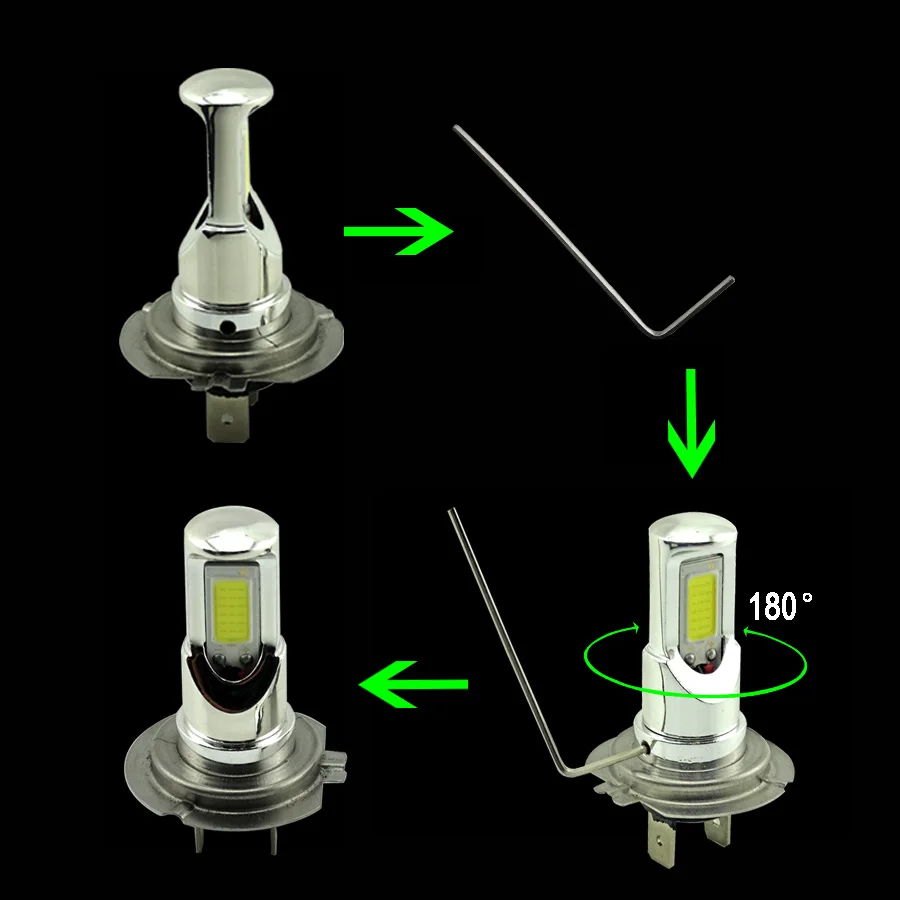 180°