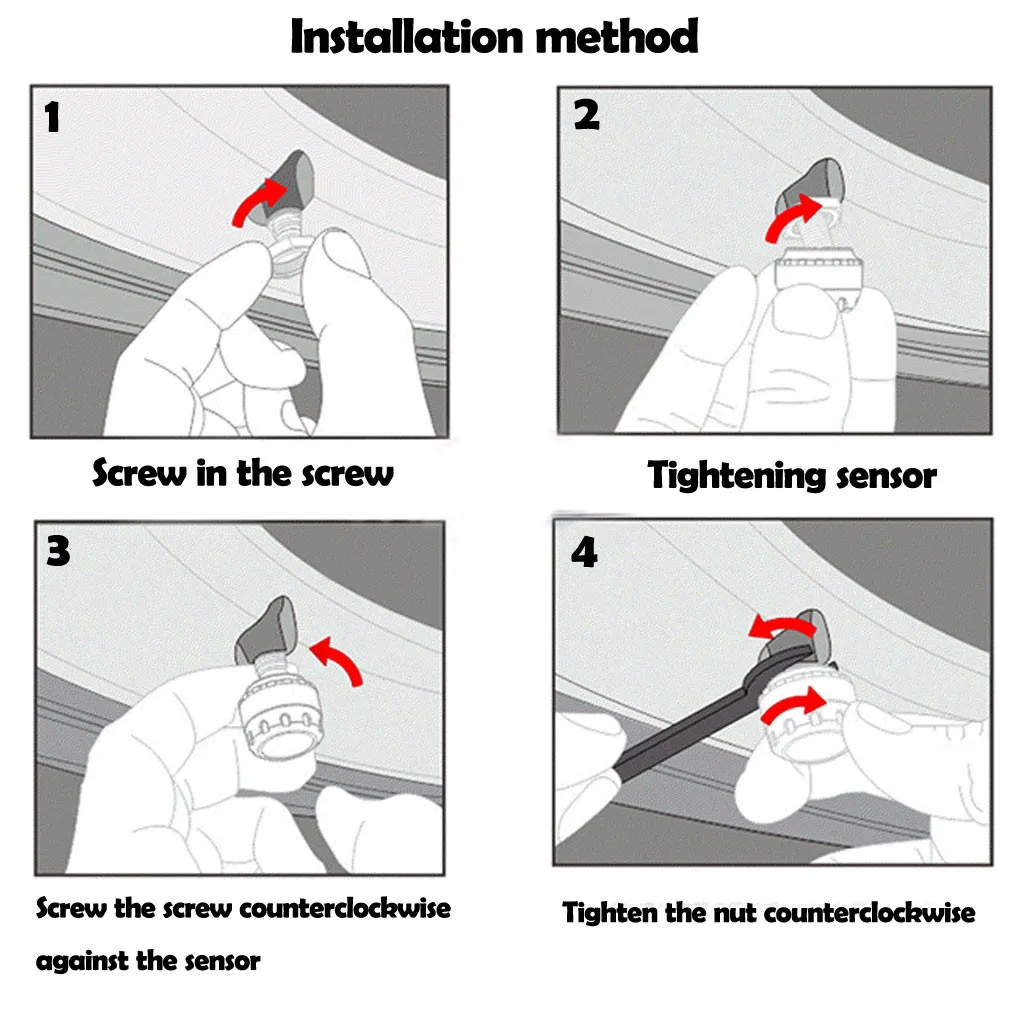 Installation method

1

Screw in the screw

2

Tightening sensor

3

Screw the screw counterclockwise against the sensor

4

Tighten the nut counterclockwise