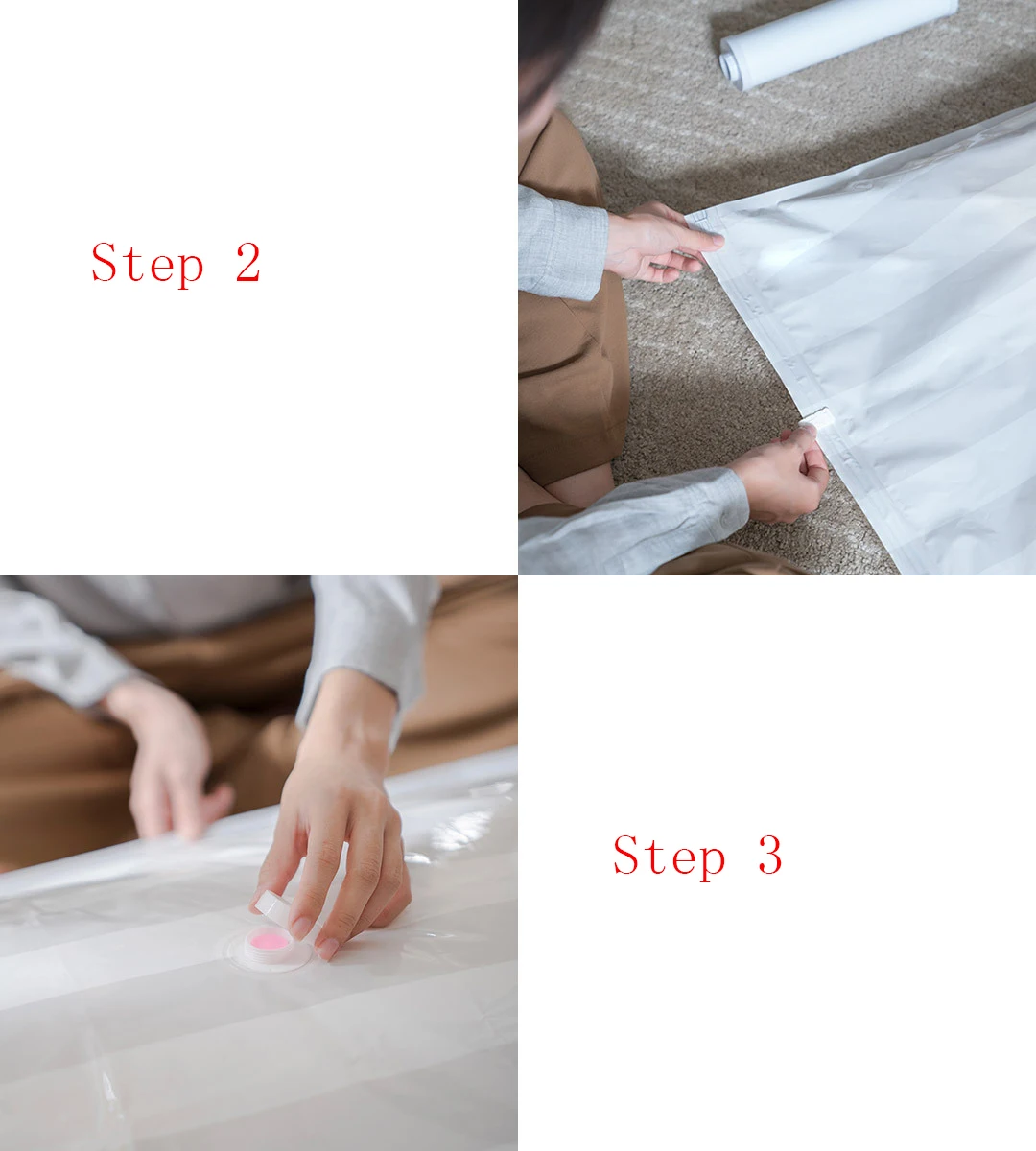 Step 2

Step 3