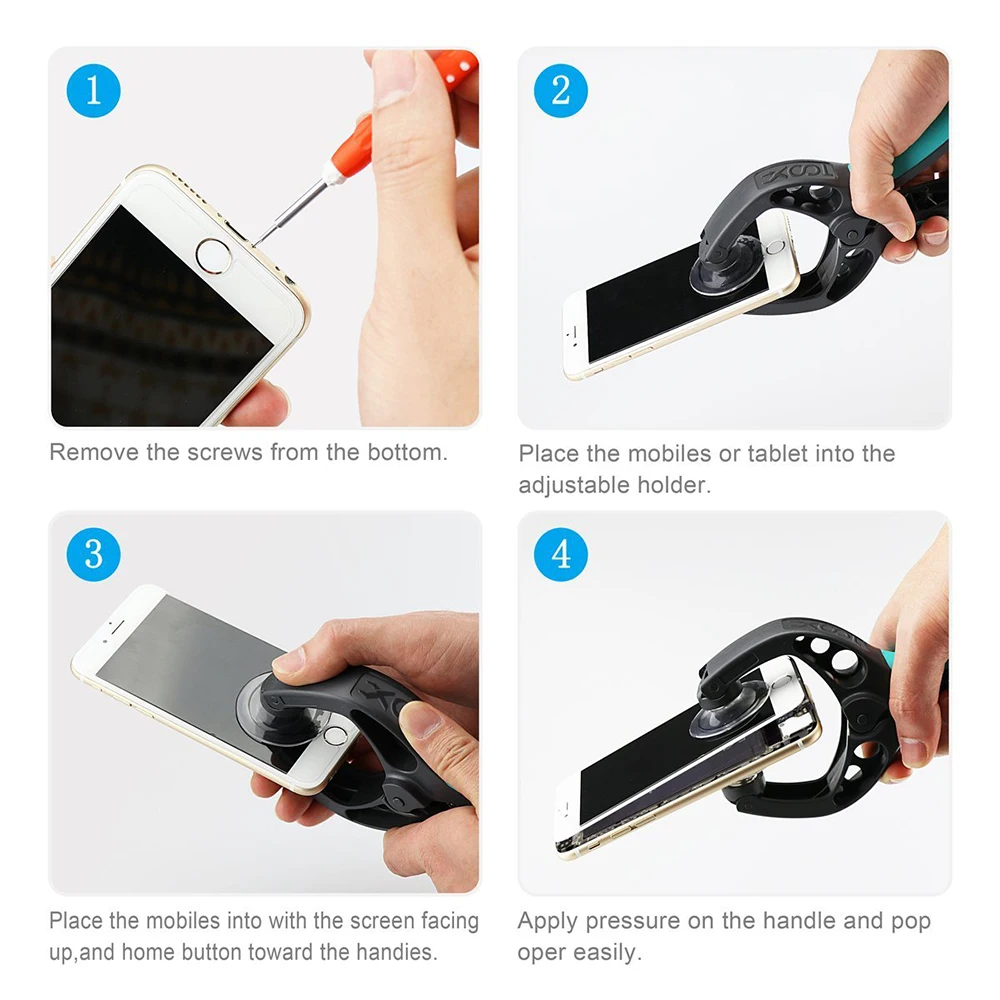 1

Remove the screws from the bottom.

2

Place the mobiles or tablet into the adjustable holder.

3

Place the mobiles into with the screen facing up,and home button toward the handies.

4

Apply pressure on the handle and pop oper easily.