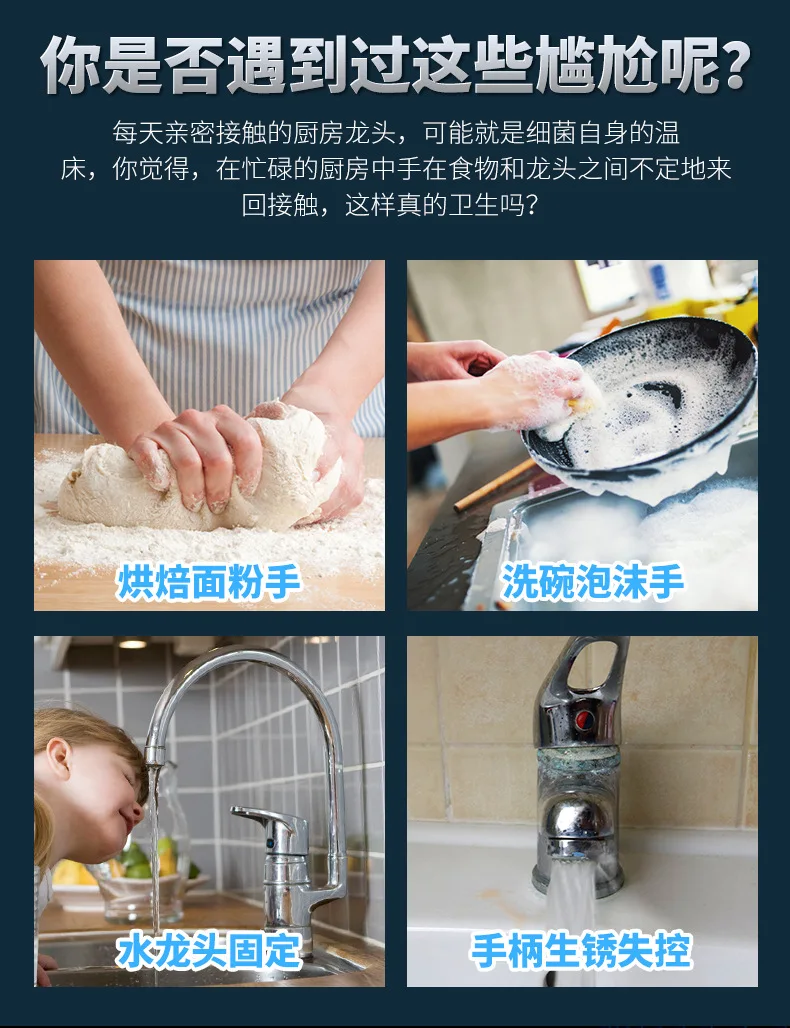 你是否遇到过这些尴尬呢?

每天亲密接触的厨房龙头，可能就是细菌自身的温床，你觉得，在忙碌的厨房中手在食物和龙头之间不定地来回接触，这样真的卫生吗?

烘焙面粉手

洗碗泡沫手

水龙头固定

手柄生锈失控