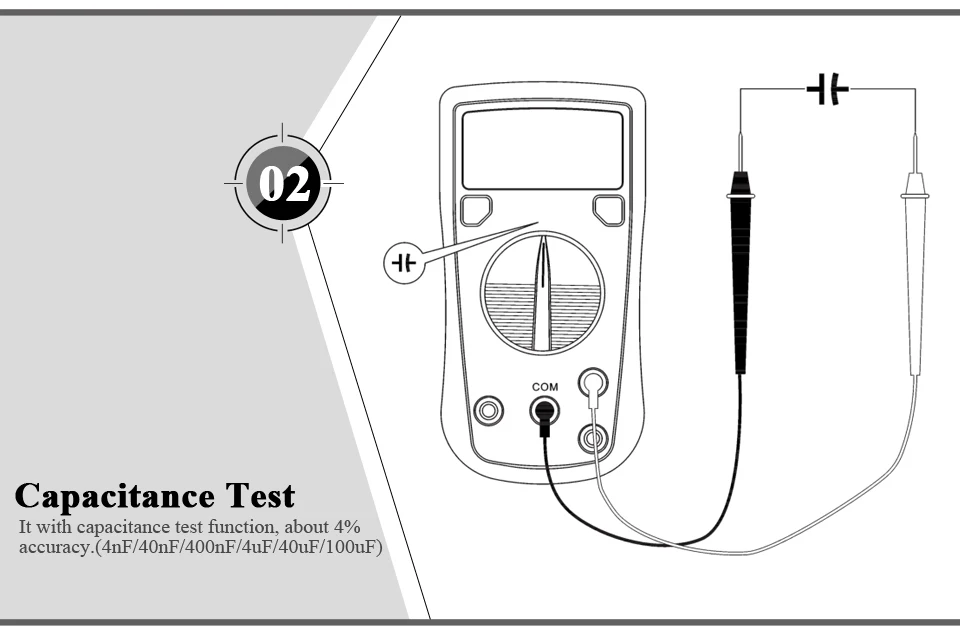 02

COM

Capacitance Test

It with capacitance test function, about 4% accuracy.(4nF/40nF/400nF/4uF/40uF/100uF)