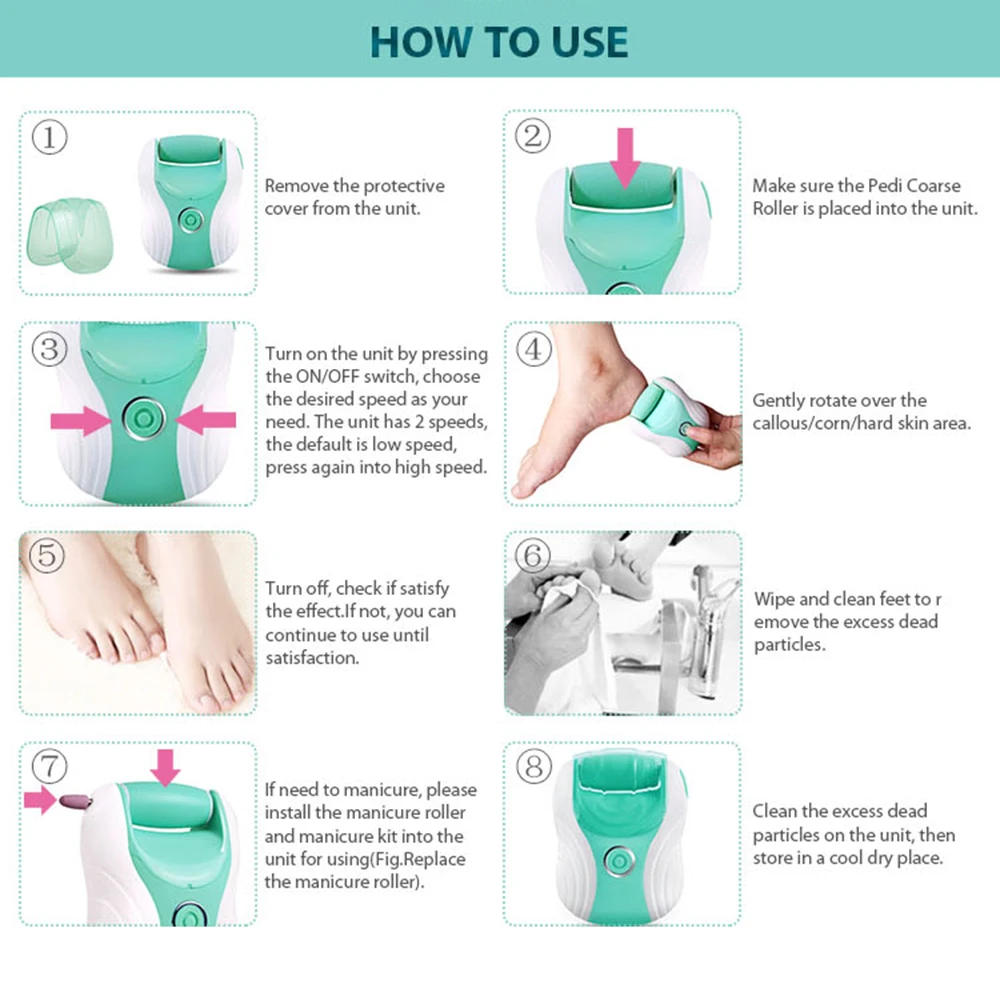 HOW TO USE

①

Remove the protective cover from the unit.

②

Make sure the Pedi Coarse Roller is placed into the unit.

③

Turn on the unit by pressing the ON/OFF switch, choose the desired speed as your need. The unit has 2 speeds, the default is low speed, press again into high speed.

④

Gently rotate over the callous/corn/hard skin area.

⑤

Turn off, check if satisfy the effect.If not, you can continue to use until satisfaction.

⑥

Wipe and clean feet to r emove the excess dead particles.

⑦

If need to manicure, please install the manicure roller and manicure kit into the unit for using(Fig.Replace the manicure roller).

⑧

Clean the excess dead particles on the unit, then store in a cool dry place.