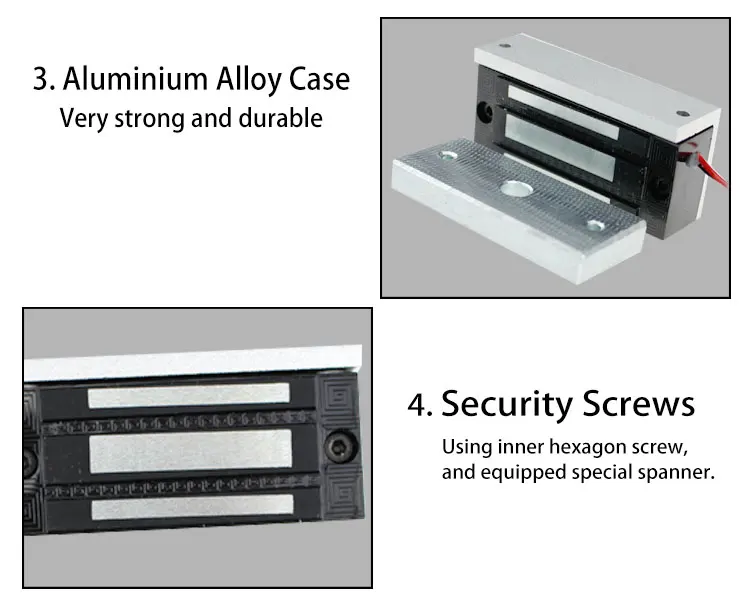 3. Aluminium Alloy Case
Very strong and durable

4. Security Screws
Using inner hexagon screw, and equipped special spanner.