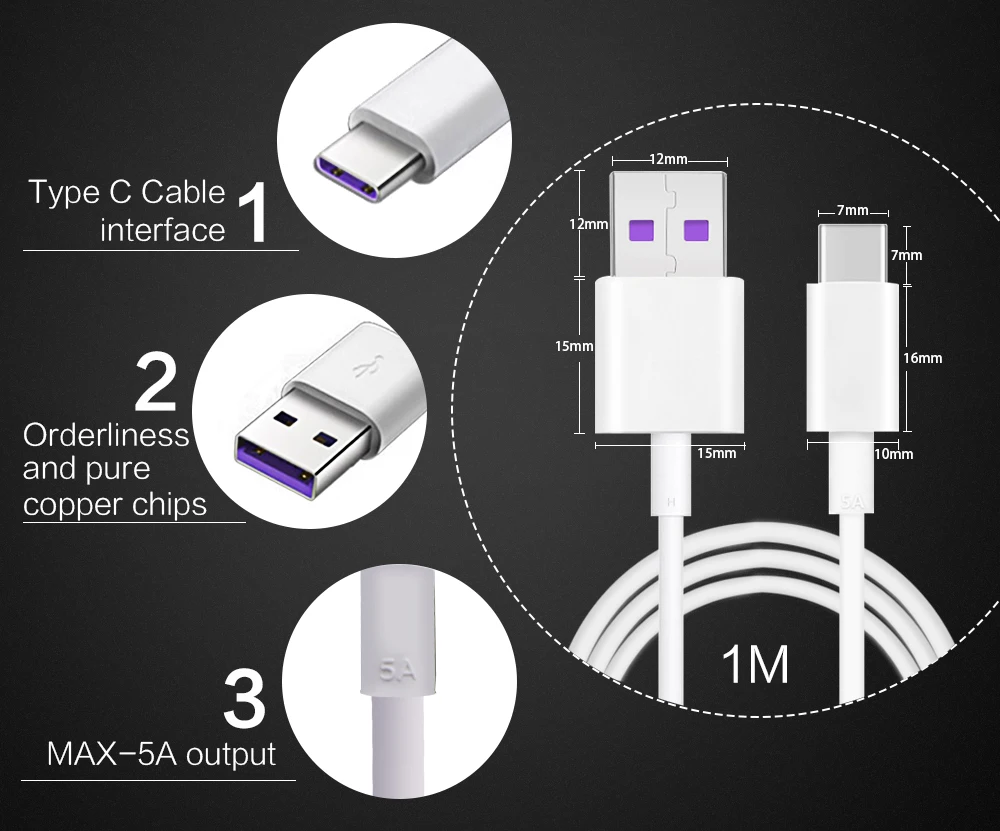 Type C Cable interface 1

2 Orderliness and pure copper chips

5A

3 MAX-5A output

12mm
12mm
15mm
15mm
7mm
7mm
16mm
10mm
5A
1M