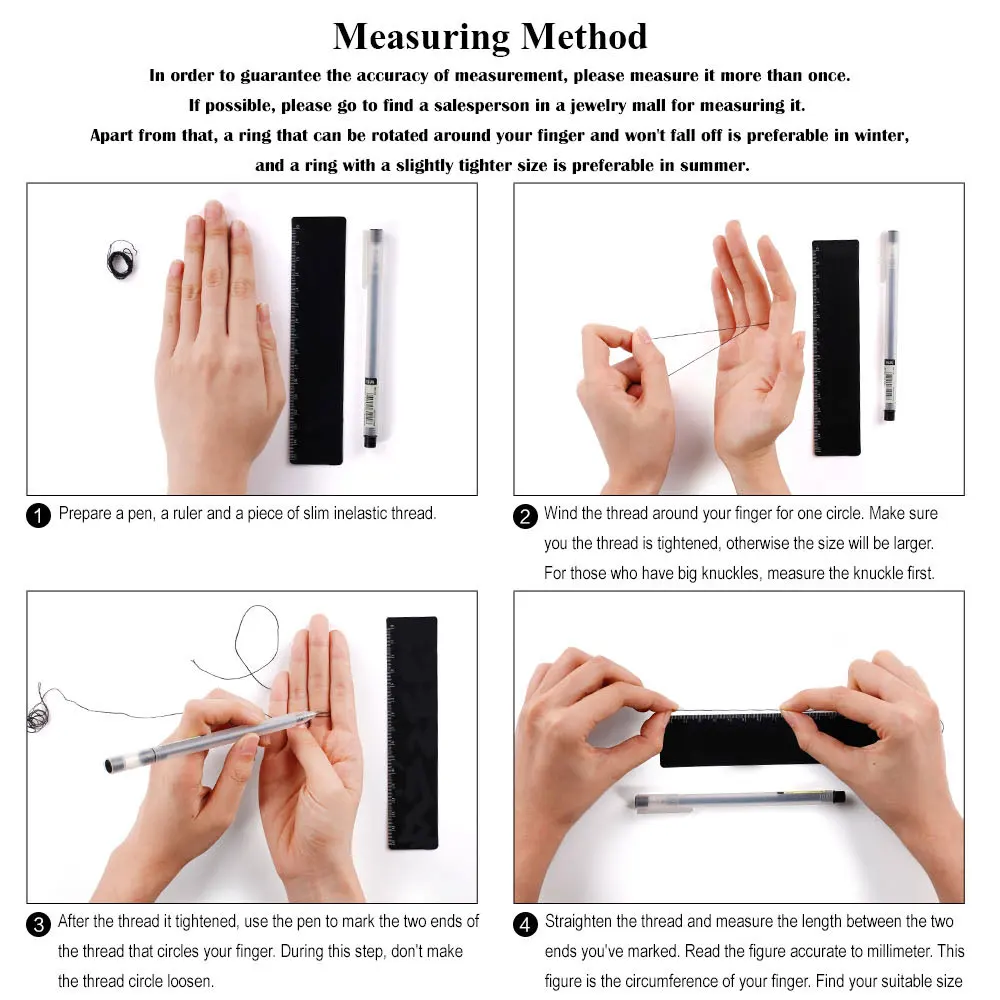 Measuring Method

In order to guarantee the accuracy of measurement, please measure it more than once.
If possible, please go to find a salesperson in a jewelry mall for measuring it.
Apart from that, a ring that can be rotated around your finger and won't fall off is preferable in winter, and a ring with a slightly tighter size is preferable in summer.

1 Prepare a pen, a ruler and a piece of slim inelastic thread.

2 Wind the thread around your finger for one circle. Make sure you the thread is tightened, otherwise the size will be larger. For those who have big knuckles, measure the knuckle first.

3 After the thread it tightened, use the pen to mark the two ends of the thread that circles your finger. During this step, don't make the thread circle loosen.

4 Straighten the thread and measure the length between the two ends you've marked. Read the figure accurate to millimeter. This figure is the circumference of your finger. Find your suitable size