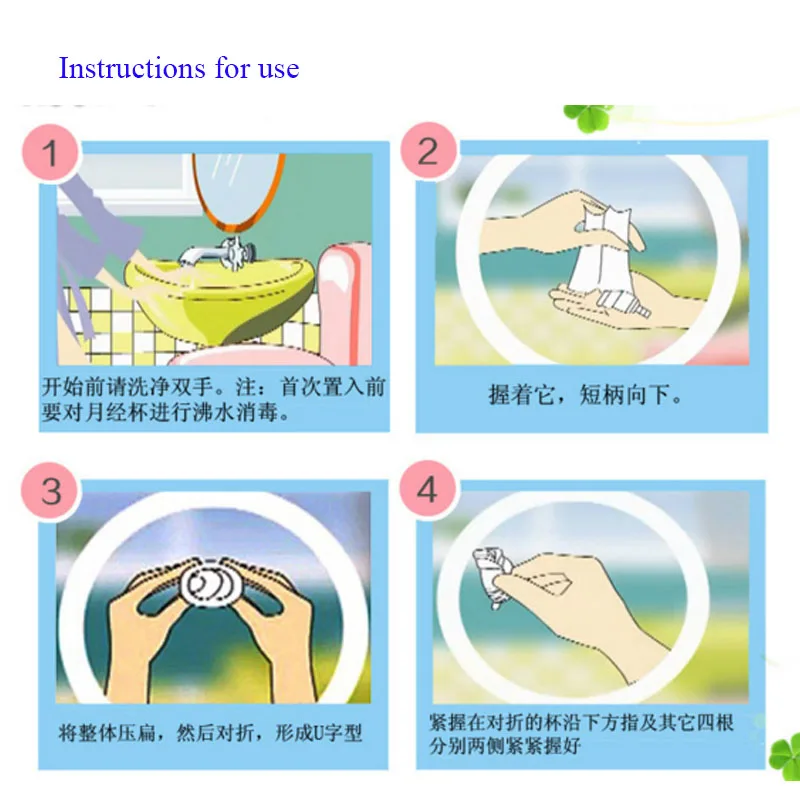 Instructions for use

1

开始前请洗净双手。注：首次置入前要对月经杯进行沸水消毒。

2

握着它，短柄向下。

3

将整体压扁，然后对折，形成U字型

4

紧握在对折的杯沿下方指及其它四根分别两侧紧紧握好