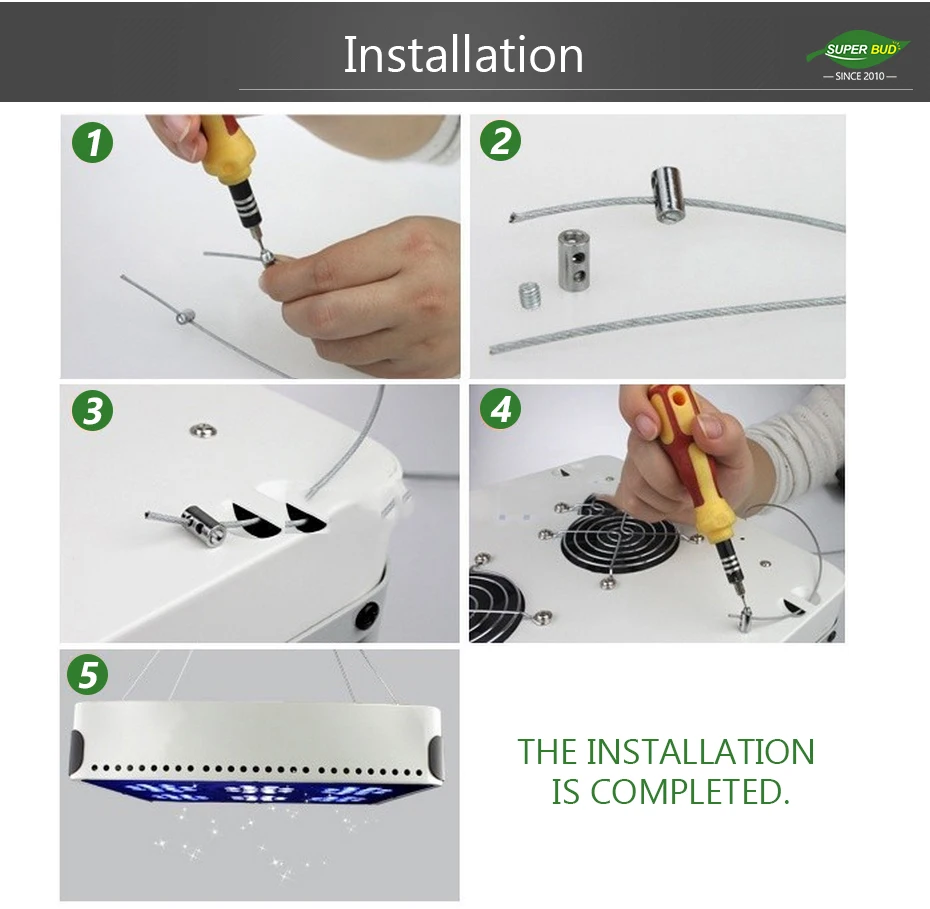 Installation

SUPER BUD
— SINCE 2010 —

1

2

3

4

5

THE INSTALLATION IS COMPLETED.