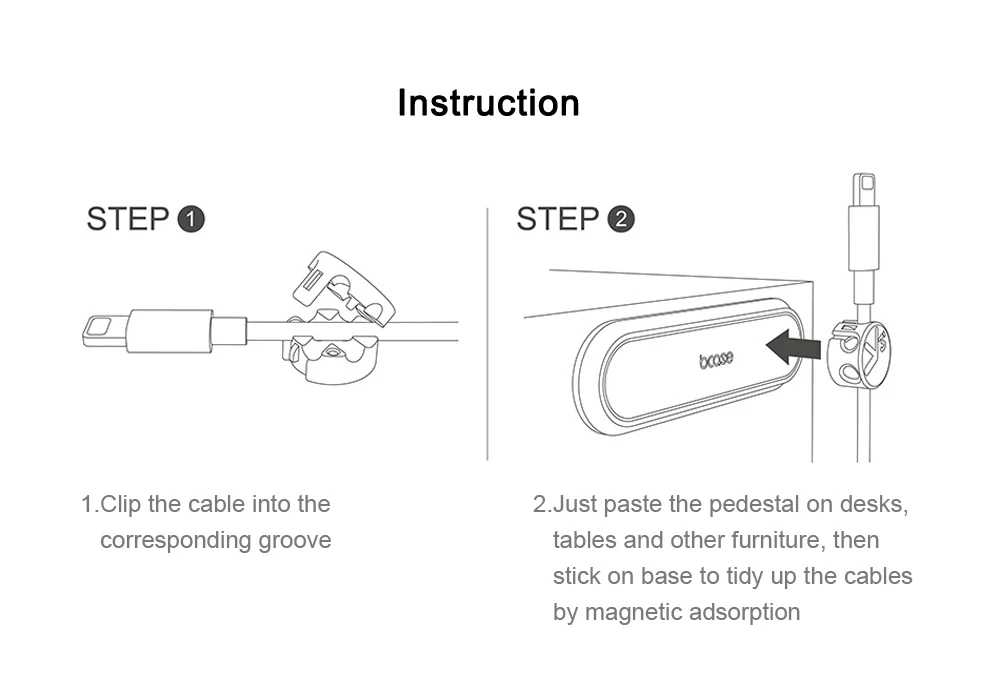 Instruction

STEP 1

1.Clip the cable into the corresponding groove

STEP 2

bcase

2.Just paste the pedestal on desks, tables and other furniture, then stick on base to tidy up the cables by magnetic adsorption