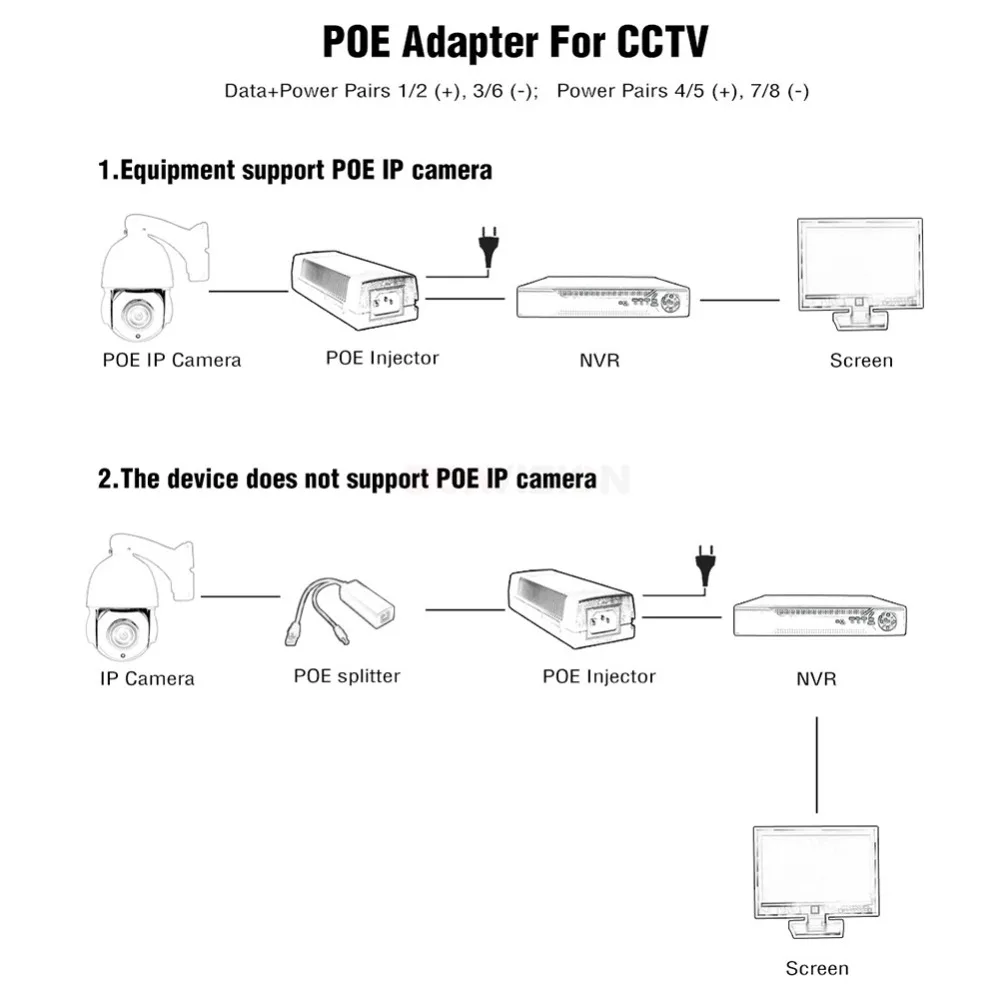 POE Adapter For CCTV

Data+Power Pairs 1/2 (+), 3/6 (-); Power Pairs 4/5 (+), 7/8 (-)

1.Equipment support POE IP camera

POE IP Camera

POE Injector

NVR

Screen

2.The device does not support POE IP camera

IP Camera

POE splitter

POE Injector

NVR

Screen