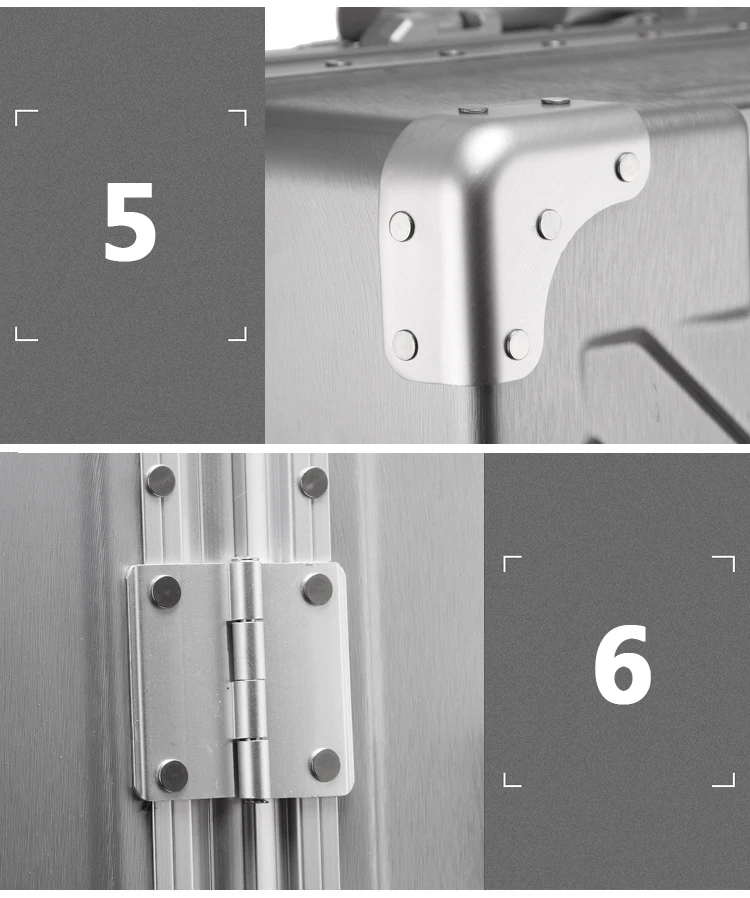 5

6