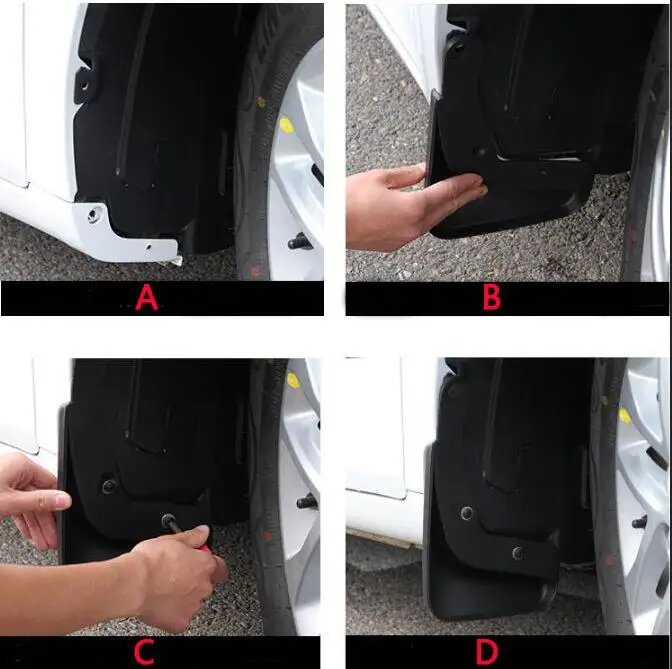 A

B

C

D