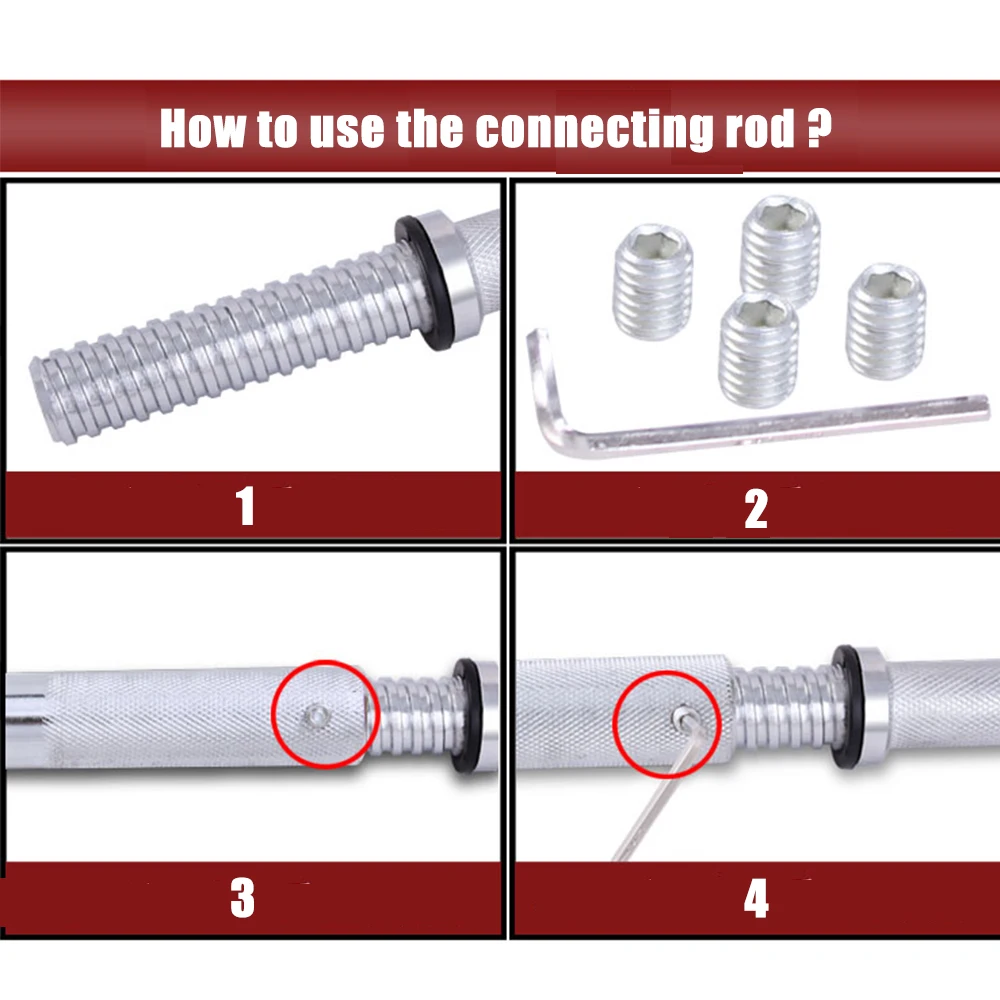 How to use the connecting rod ?

1

2

3

4