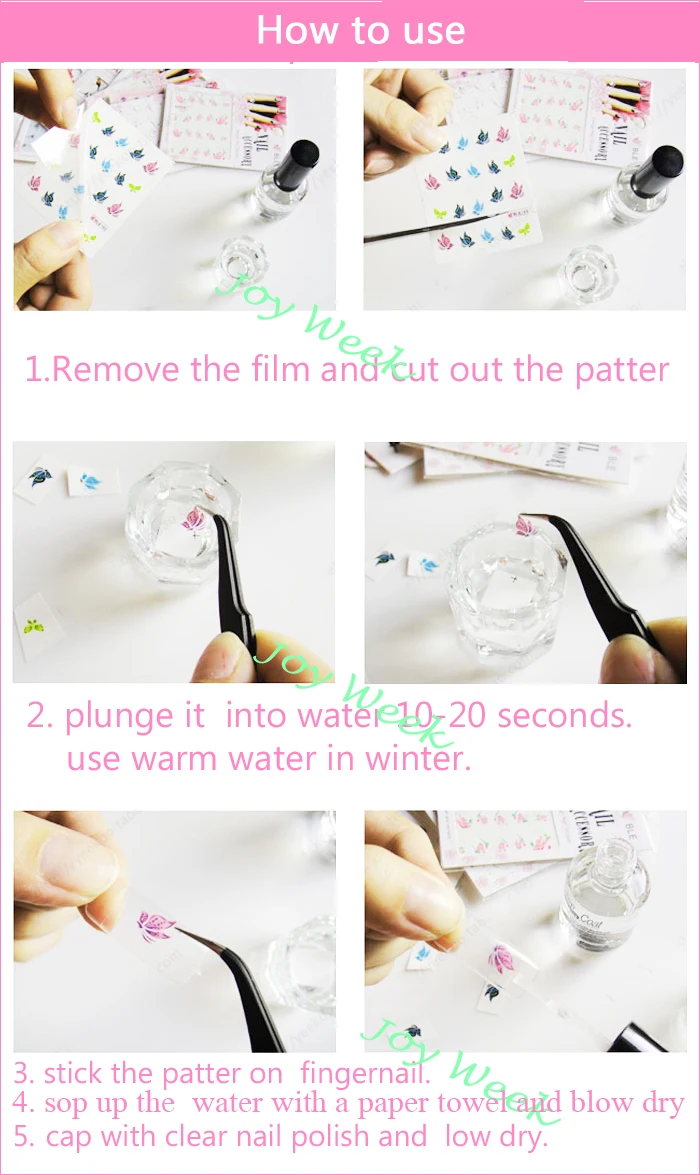 How to use

Joy Week

1.Remove the film and cut out the patter

Joy Week

2. plunge it into water 10-20 seconds.
use warm water in winter.

Joy Week

3. stick the patter on fingernail.
4. sop up the water with a paper towel and blow dry
5. cap with clear nail polish and low dry.