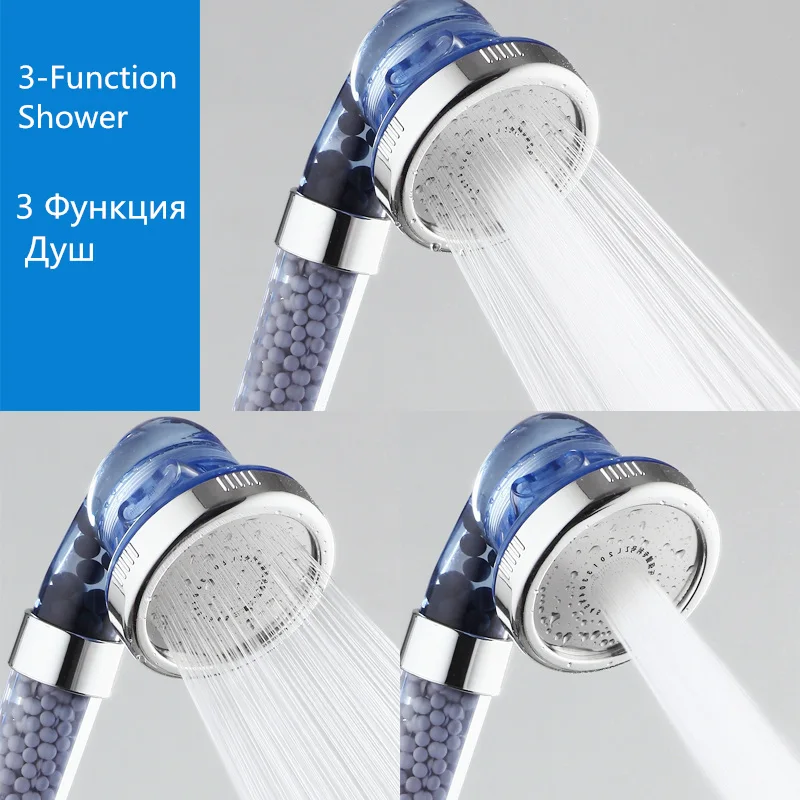 3-Function
Shower

3 Функция
Душ