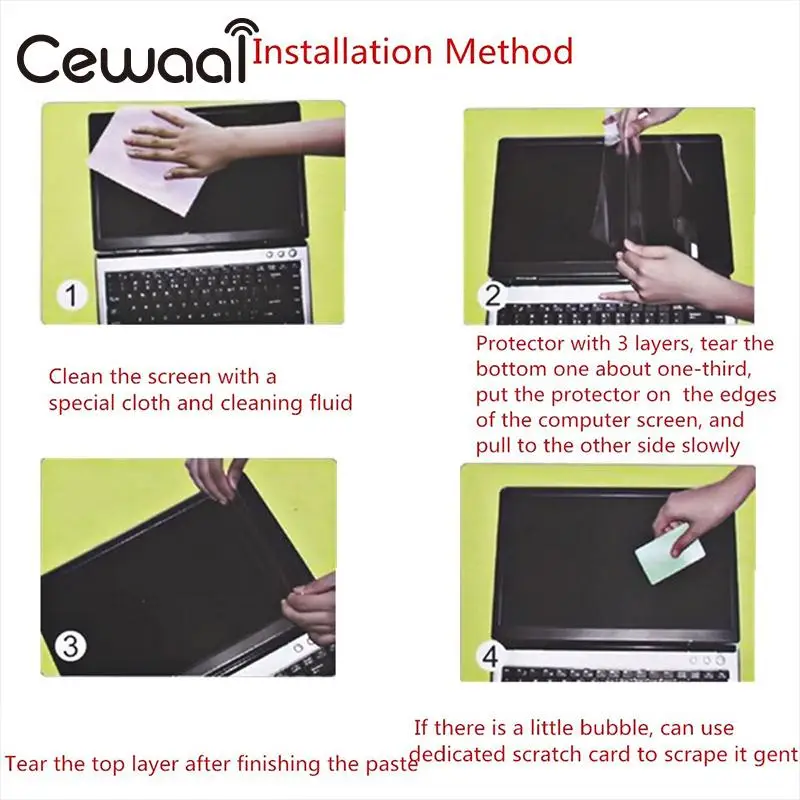 Cewaal Installation Method

1

Clean the screen with a special cloth and cleaning fluid

2

Protector with 3 layers, tear the bottom one about one-third, put the protector on the edges of the computer screen, and pull to the other side slowly

3

Tear the top layer after finishing the paste

4

If there is a little bubble, can use dedicated scratch card to scrape it gent