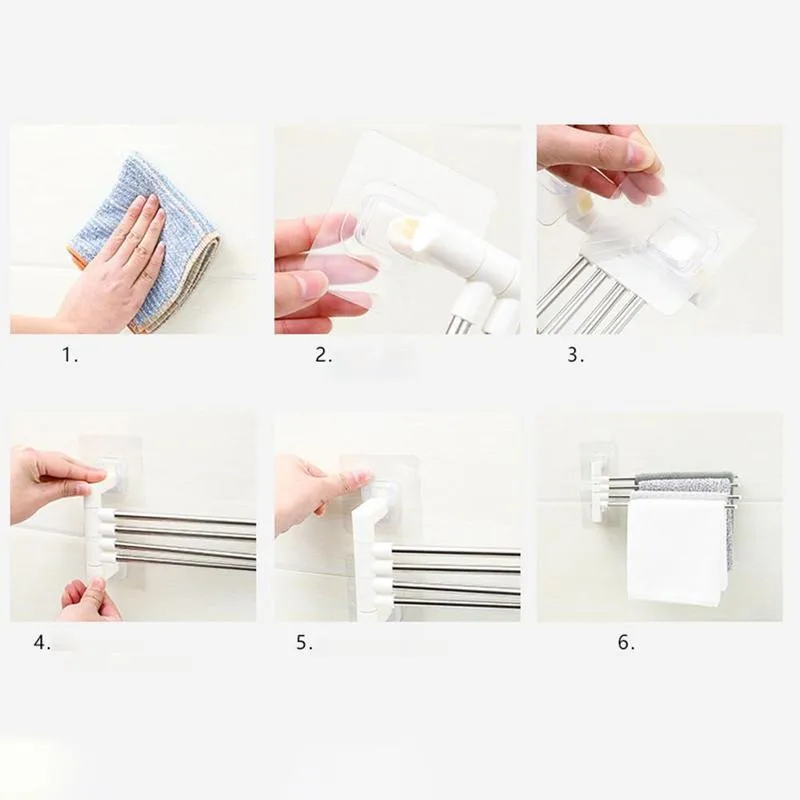 1.

2.

3.

4.

5.

6.