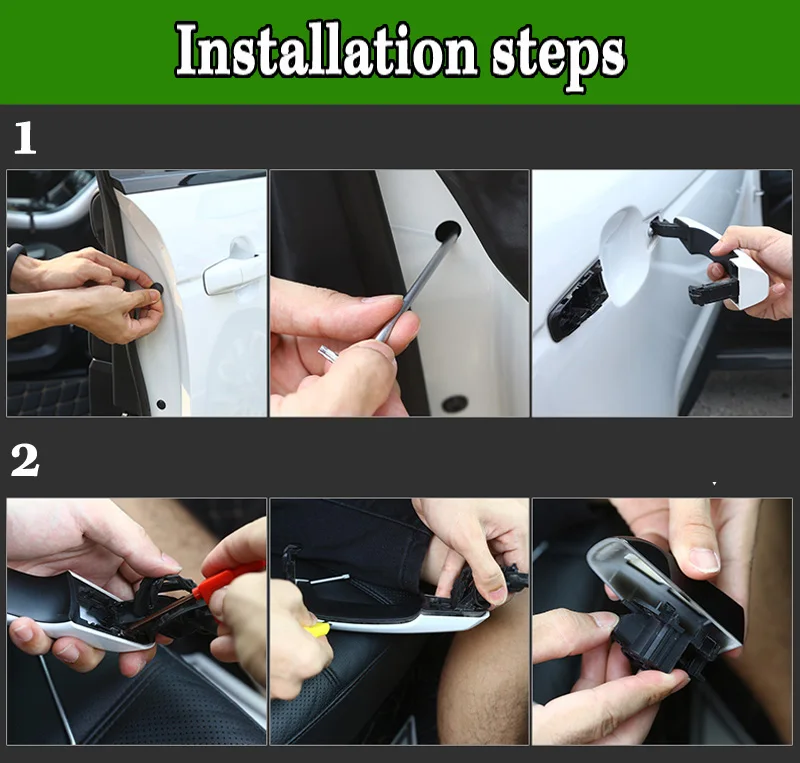 Installation steps

1

2