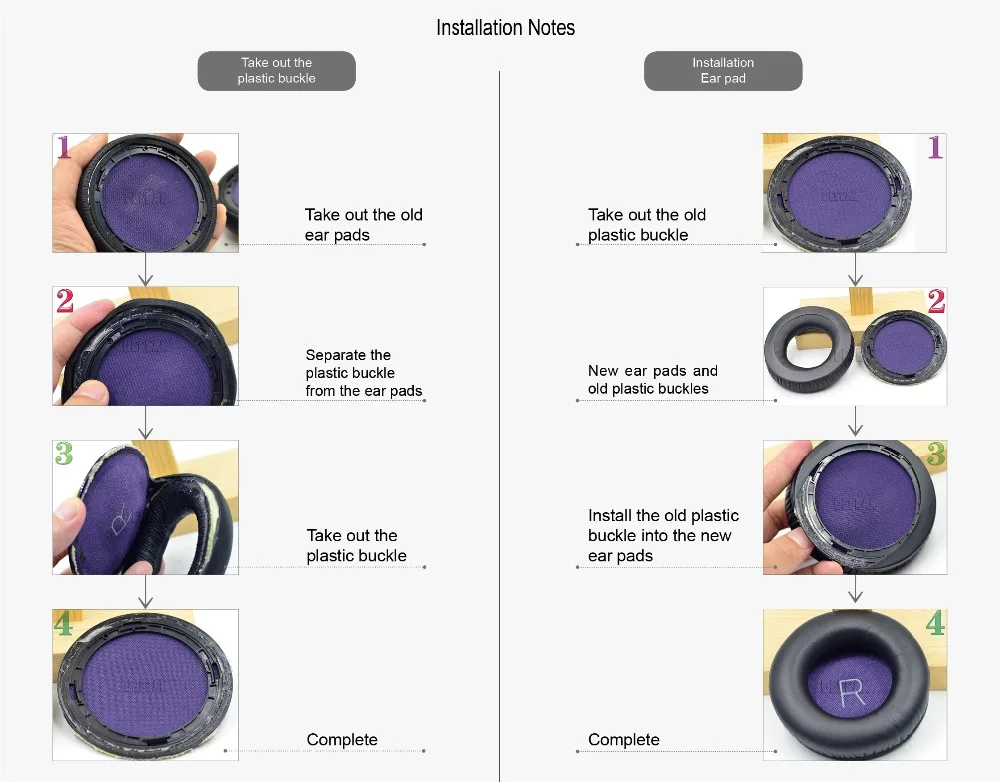 Installation Notes

Take out the plastic buckle

1

Take out the old ear pads

2

Separate the plastic buckle from the ear pads

3

Take out the plastic buckle

4

Complete

Installation Ear pad

1

Take out the old plastic buckle

2

New ear pads and old plastic buckles

3

Install the old plastic buckle into the new ear pads

4

R

Complete