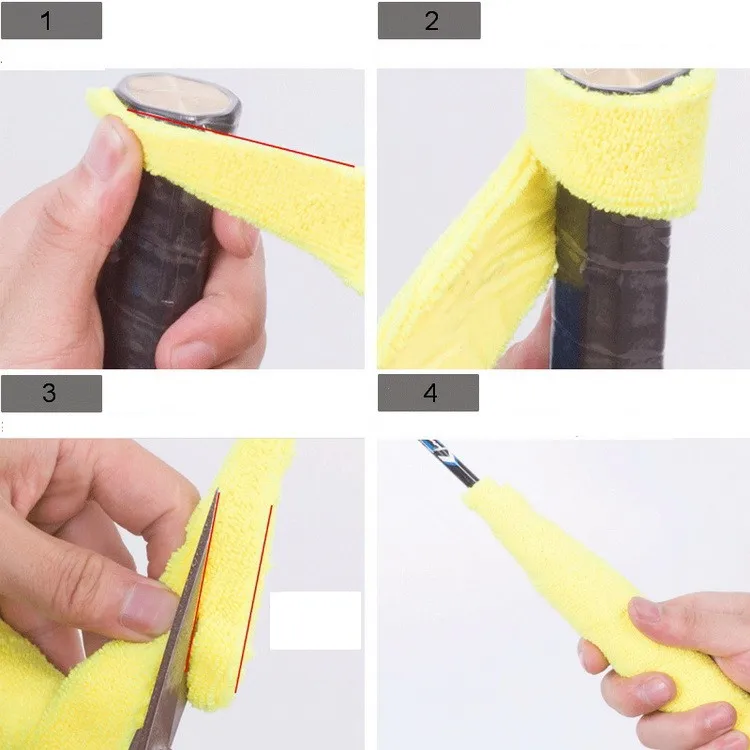 1

2

3

4